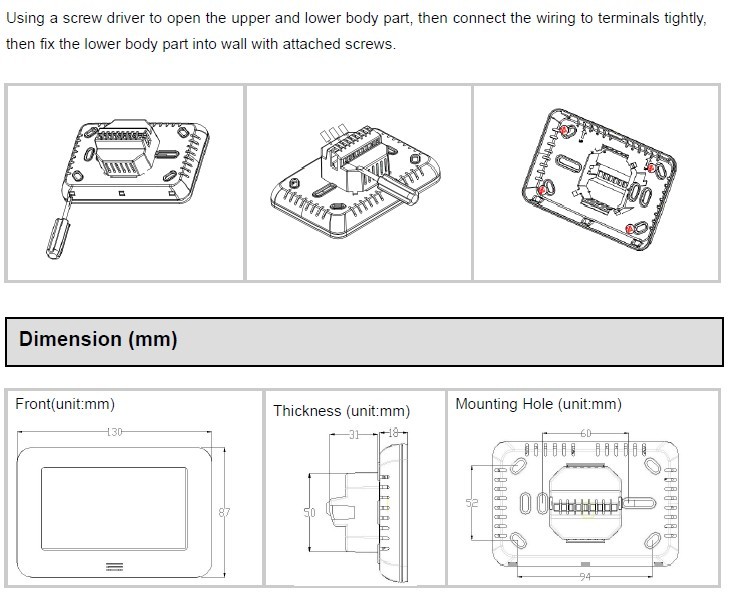 Using a screw driver to open the upper and lower body part, then connect the wiring to terminals tightly, then fix the lower body part into wall with attached screws.

Dimension (mm)

Front(unit:mm)

130

87

Thickness (unit:mm)

31

18

50

Mounting Hole (unit:mm)

60

52

94