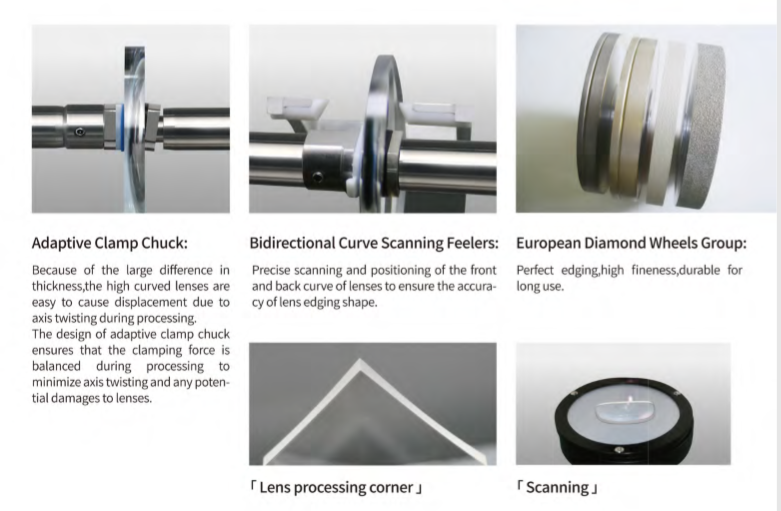 Adaptive Clamp Chuck:

Because of the large difference in thickness,the high curved lenses are easy to cause displacement due to axis twisting during processing.
The design of adaptive clamp chuck ensures that the clamping force is balanced during processing to minimize axis twisting and any potential damages to lenses.

Bidirectional Curve Scanning Feelers:

Precise scanning and positioning of the front and back curve of lenses to ensure the accuracy of lens edging shape.

「Lens processing corner」

European Diamond Wheels Group:

Perfect edging,high fineness,durable for long use.

「Scanning」