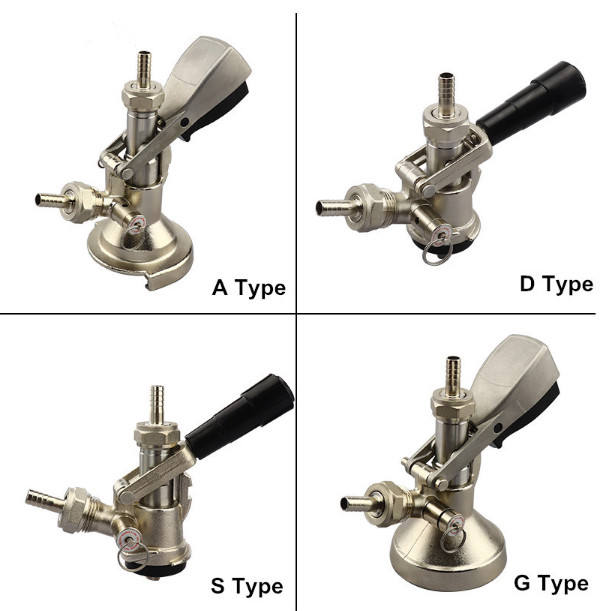 A Type

D Type

S Type

G Type