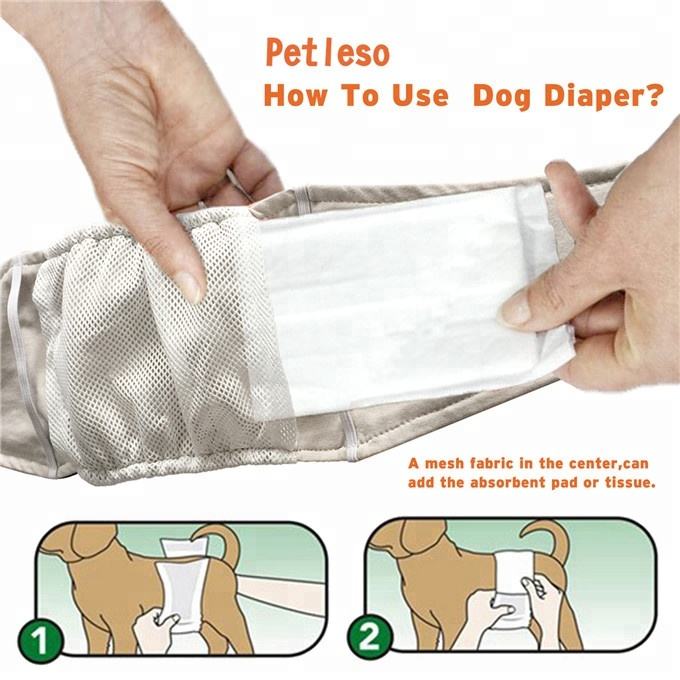 Petleso
How To Use Dog Diaper?

A mesh fabric in the center,can add the absorbent pad or tissue.

1

2