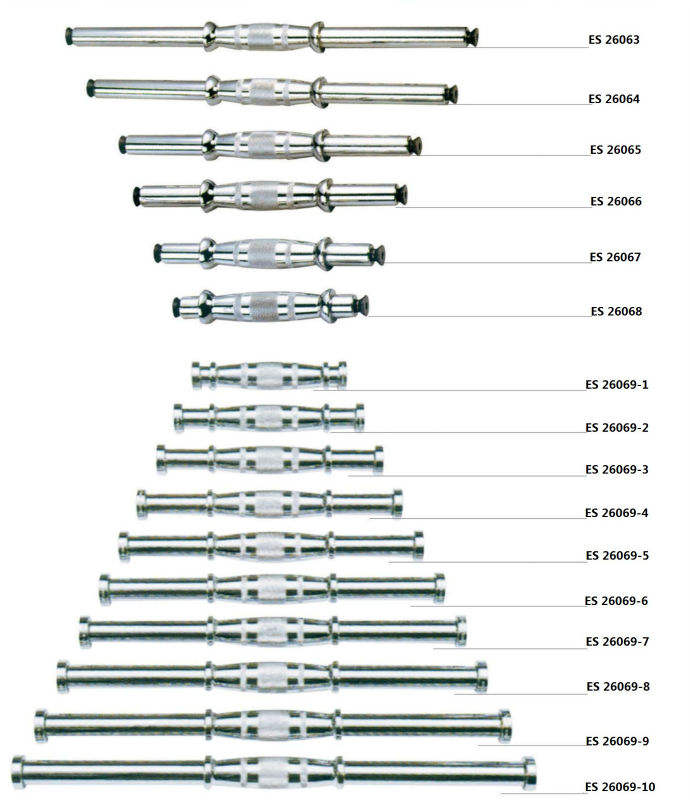 ES 26063

ES 26064

ES 26065

ES 26066

ES 26067

ES 26068

ES 26069-1

ES 26069-2

ES 26069-3

ES 26069-4

ES 26069-5

ES 26069-6

ES 26069-7

ES 26069-8

ES 26069-9

ES 26069-10