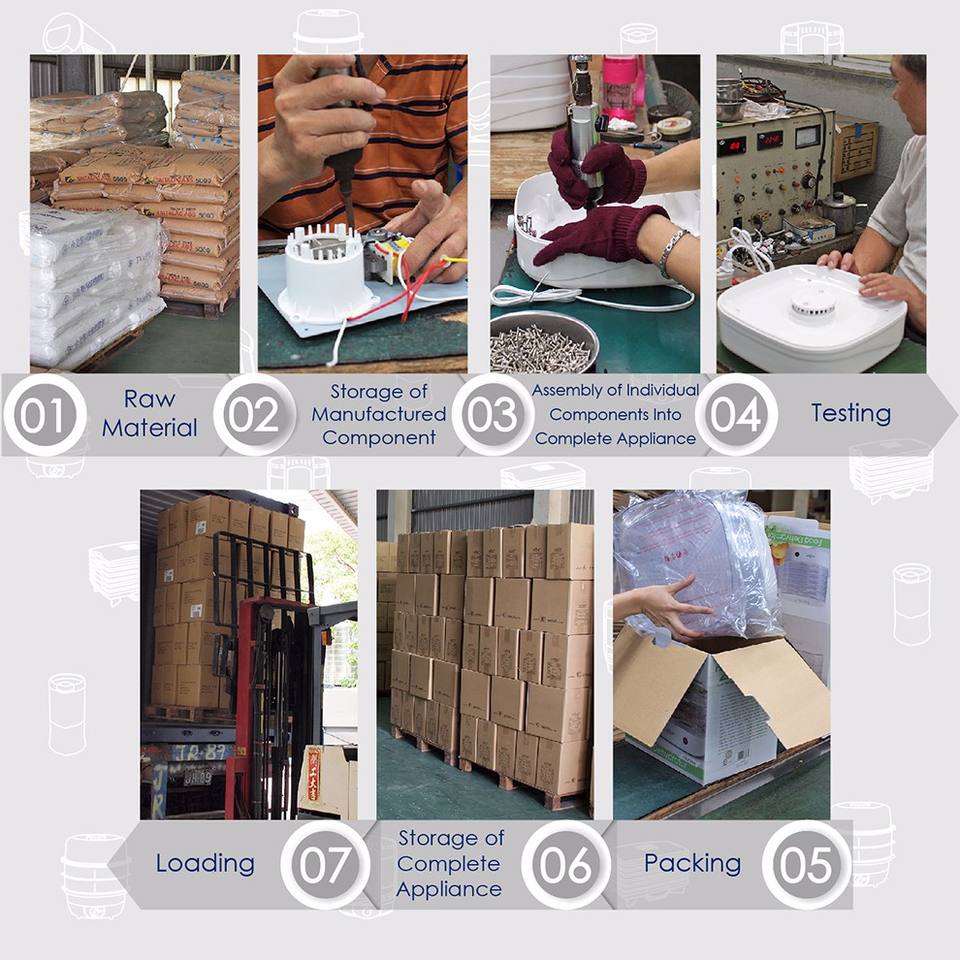 01 Raw Material

02 Storage of Manufactured Component

03 Assembly of Individual Components Into Complete Appliance

04 Testing

Loading 07

Storage of Complete Appliance 06

Packing 05