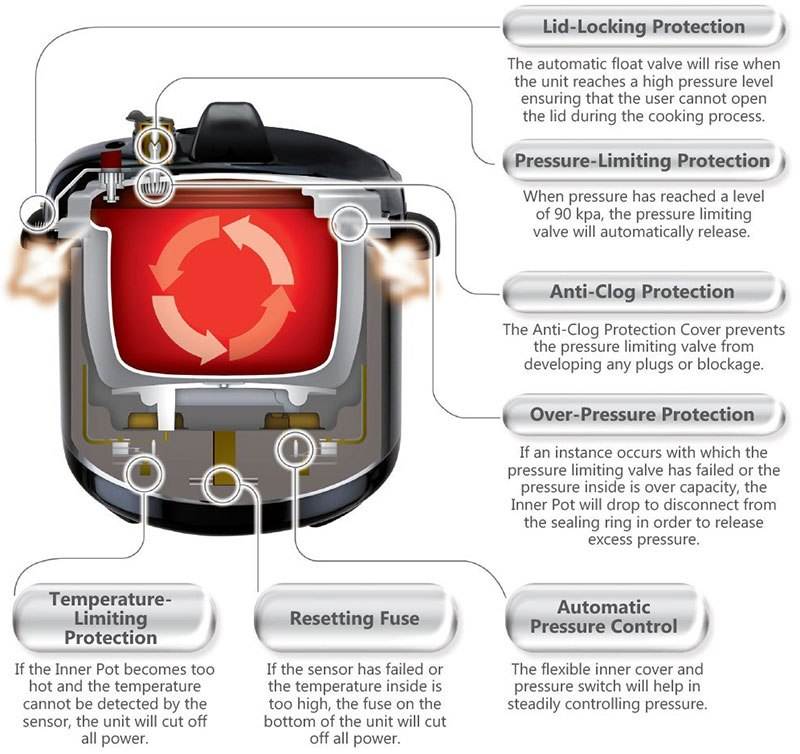 Lid-Locking Protection

The automatic float valve will rise when the unit reaches a high pressure level ensuring that the user cannot open the lid during the cooking process.

Pressure-Limiting Protection

When pressure has reached a level of 90 kpa, the pressure limiting valve will automatically release.

Anti-Clog Protection

The Anti-Clog Protection Cover prevents the pressure limiting valve from developing any plugs or blockage.

Over-Pressure Protection

If an instance occurs with which the pressure limiting valve has failed or the pressure inside is over capacity, the Inner Pot will drop to disconnect from the sealing ring in order to release excess pressure.

Temperature-Limiting Protection

If the Inner Pot becomes too hot and the temperature cannot be detected by the sensor, the unit will cut off all power.

Resetting Fuse

If the sensor has failed or the temperature inside is too high, the fuse on the bottom of the unit will cut off all power.

Automatic Pressure Control

The flexible inner cover and pressure switch will help in steadily controlling pressure.