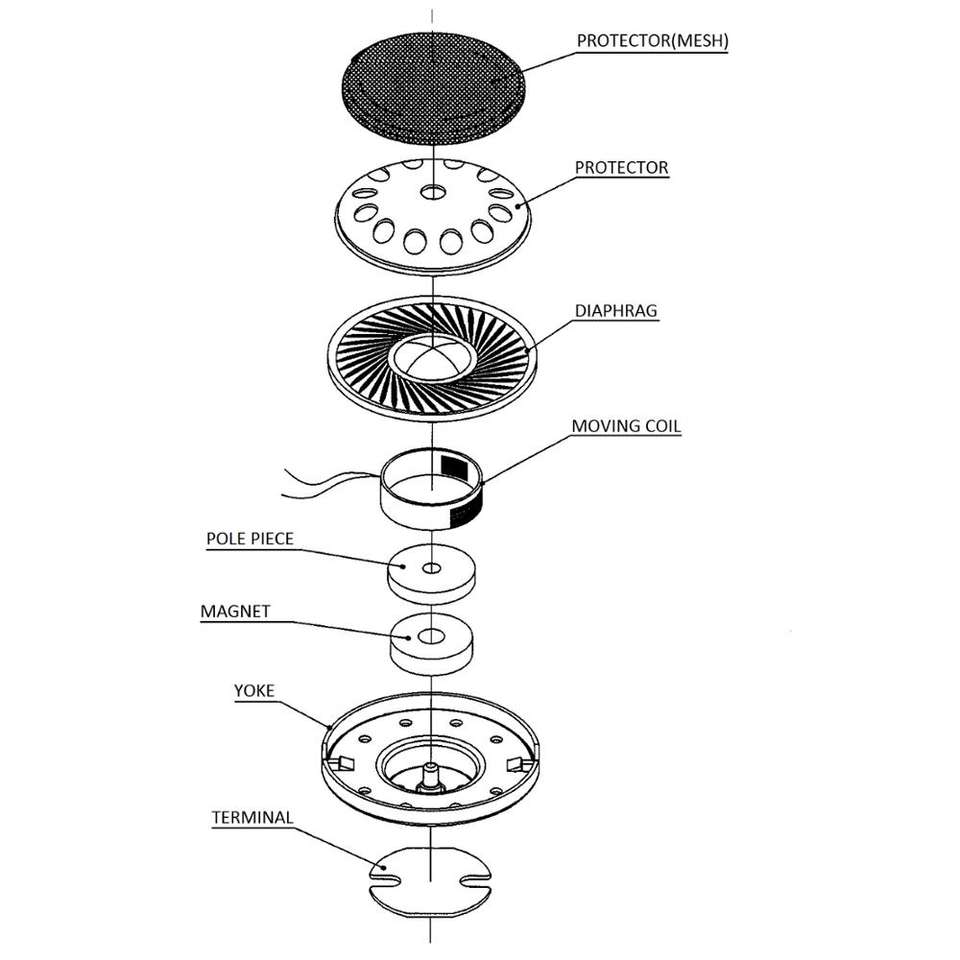 PROTECTOR(MESH)

PROTECTOR

DIAPHRAG

MOVING COIL

POLE PIECE

MAGNET

YOKE

TERMINAL