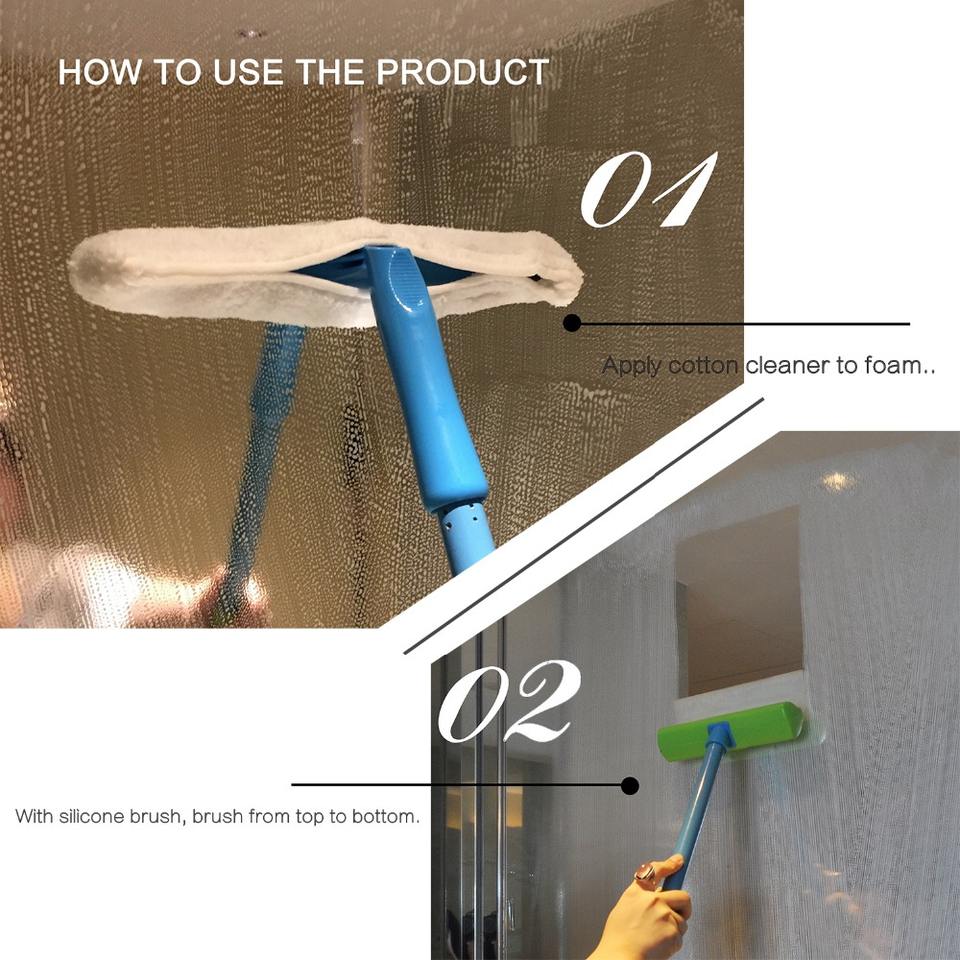 HOW TO USE THE PRODUCT

01

Apply cotton cleaner to foam..

02

With silicone brush, brush from top to bottom.