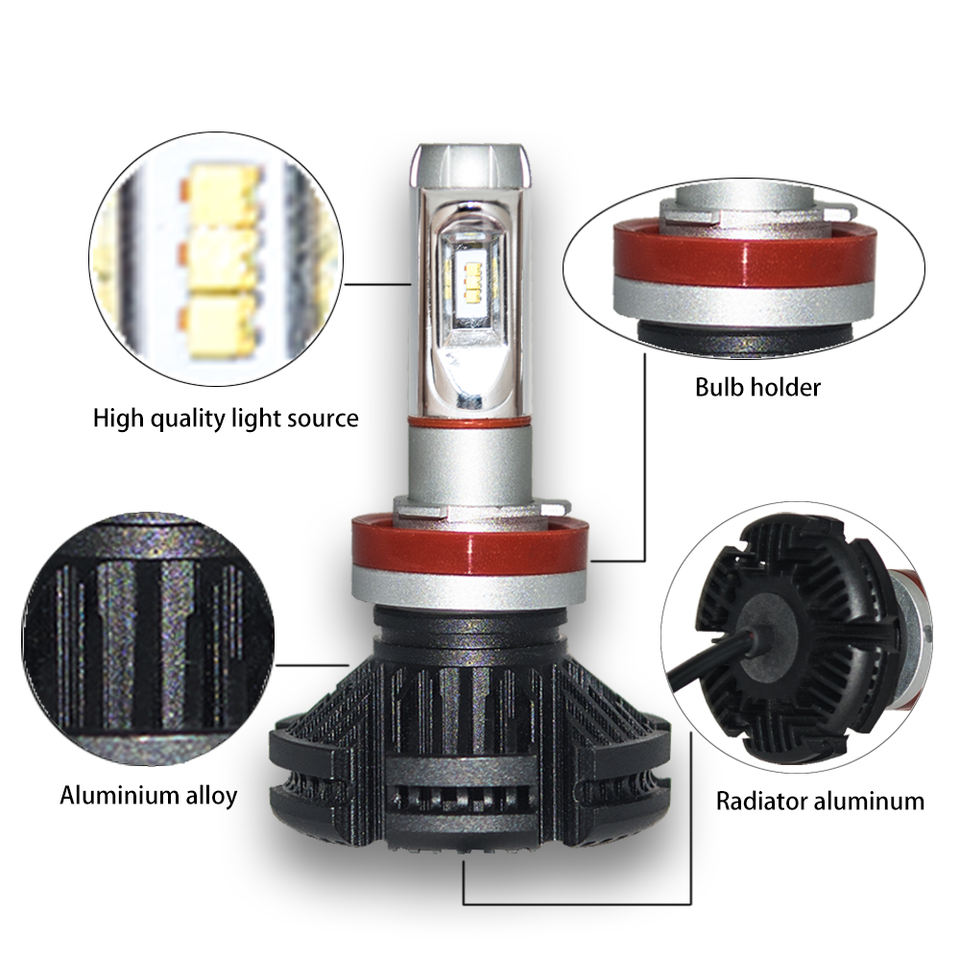 High quality light source

Bulb holder

Aluminium alloy

Radiator aluminum