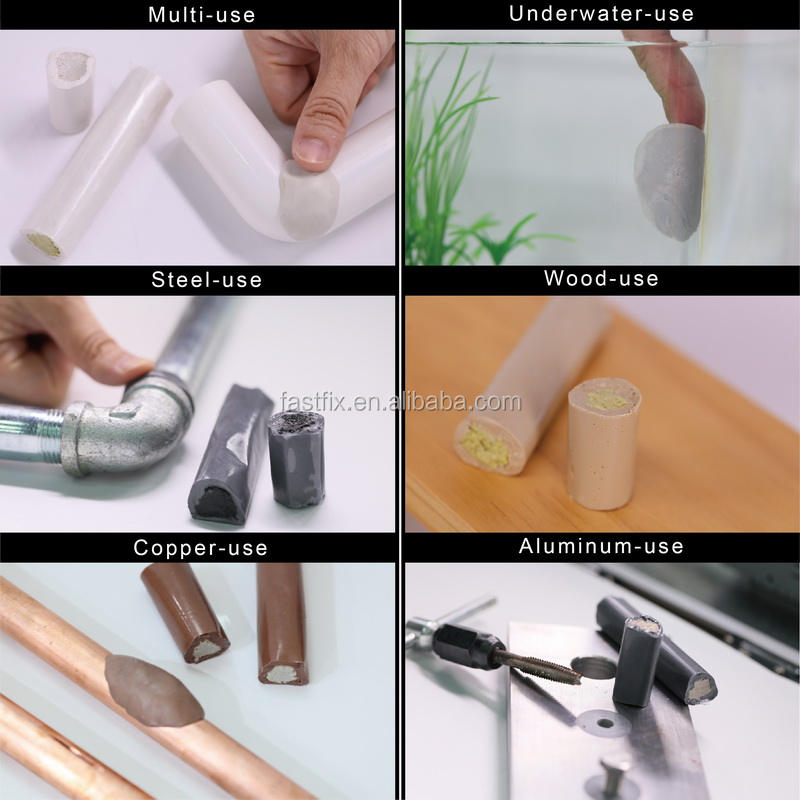 Multi-use

Underwater-use

Steel-use

Wood-use

fastfix.en.alibaba.com

Copper-use

Aluminum-use