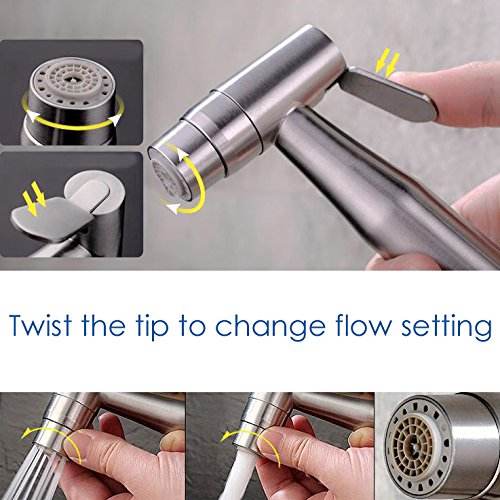 Twist the tip to change flow setting