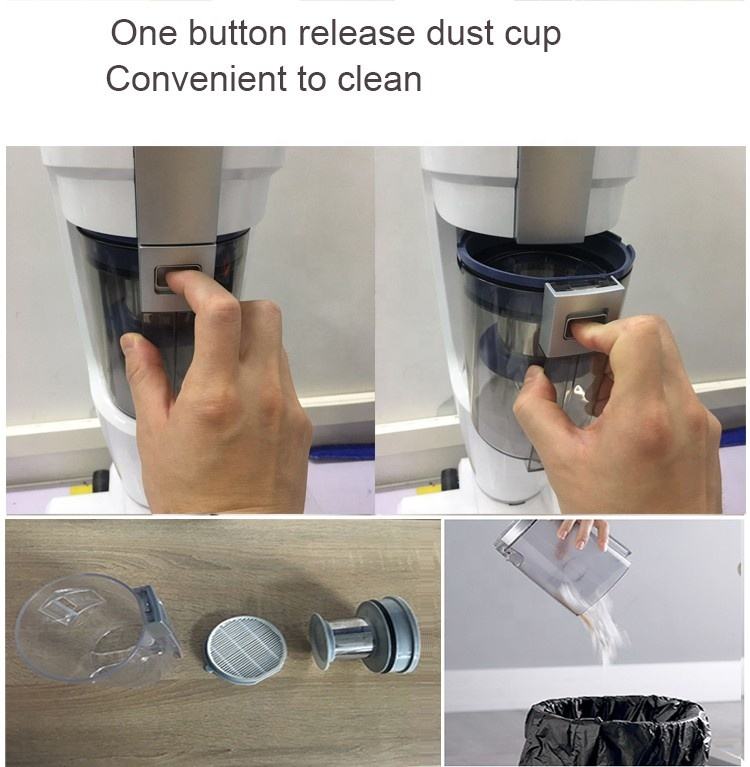 One button release dust cup
Convenient to clean