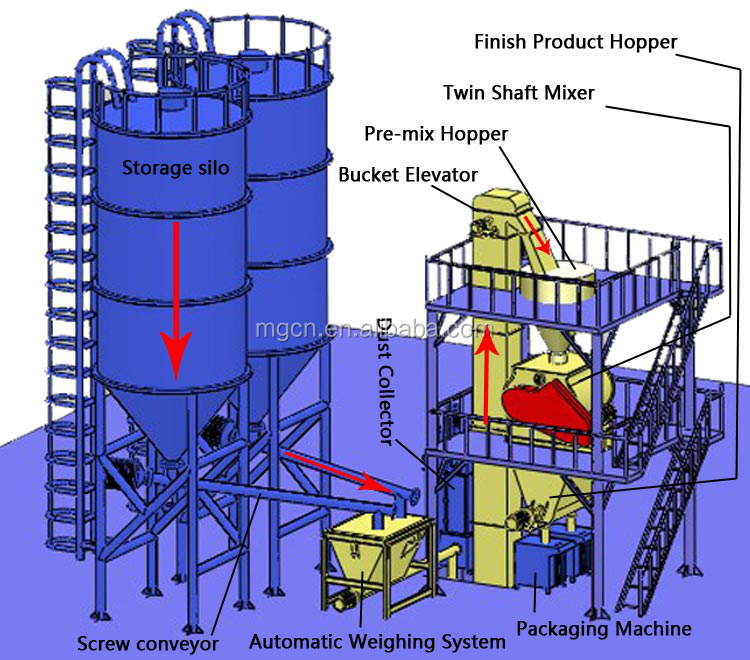 Finish Product Hopper
Twin Shaft Mixer
Pre-mix Hopper
Bucket Elevator
Storage silo
mgcn.en.alibaba.com
Dust Collector
Screw conveyor
Automatic Weighing System
Packaging Machine