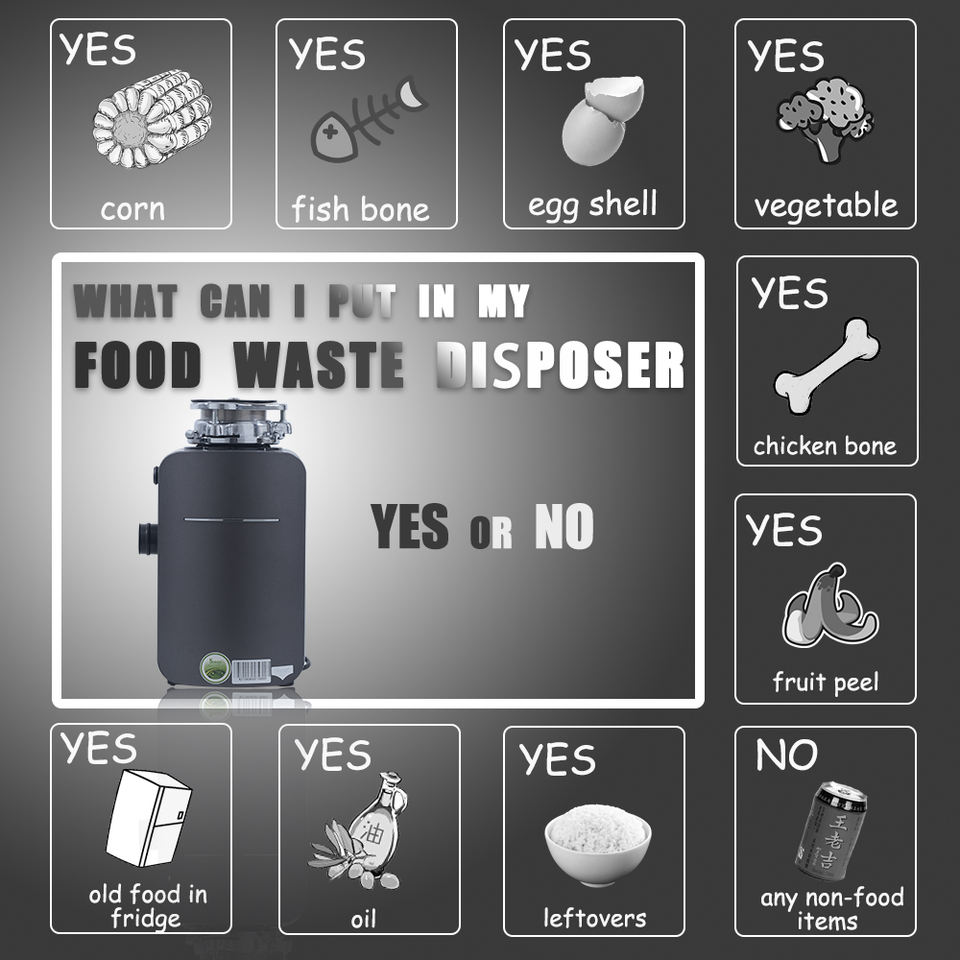 YES
corn

YES
fish bone

YES
egg shell

YES
vegetable

WHAT CAN I PUT IN MY
FOOD WASTE DISPOSER

YES OR NO

YES
chicken bone

YES
fruit peel

YES
old food in fridge

YES
油
oil

YES
leftovers

NO
王老吉
any non-food items