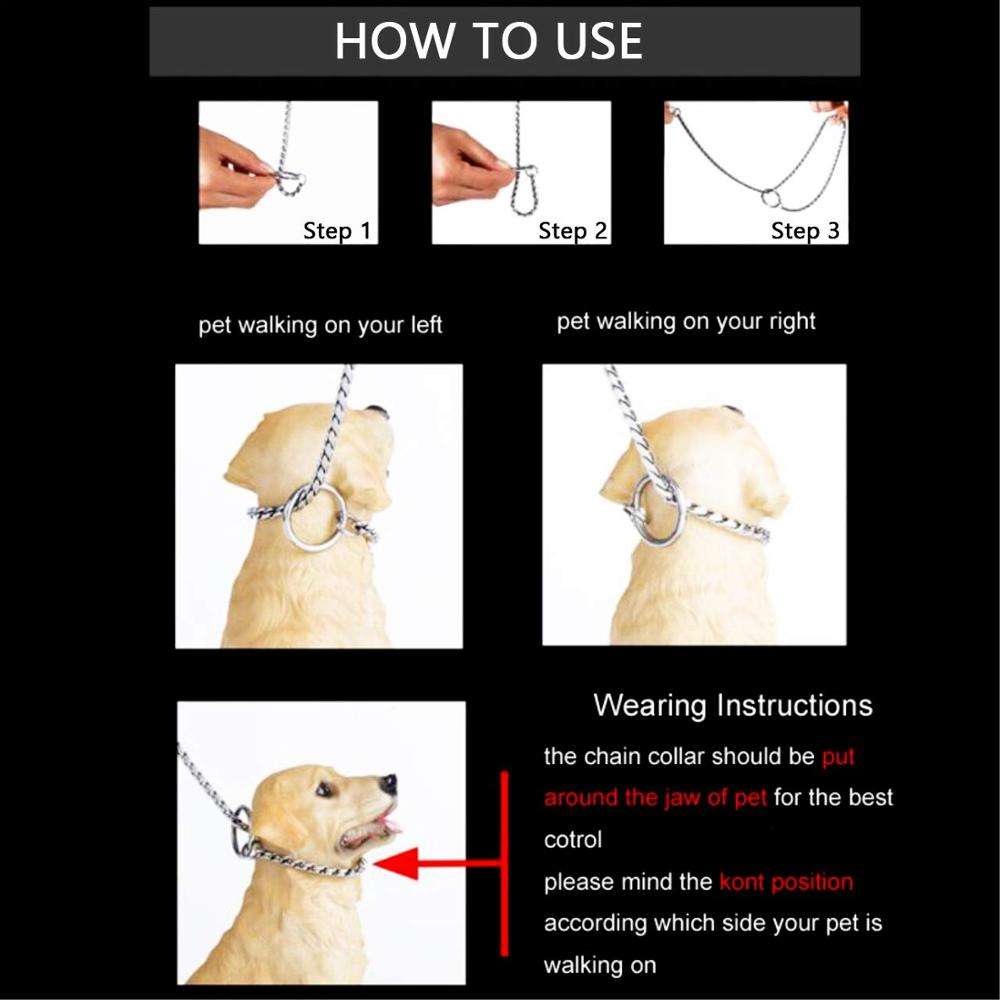 HOW TO USE

Step 1

Step 2

Step 3

pet walking on your left

pet walking on your right

Wearing Instructions

the chain collar should be put around the jaw of pet for the best cotrol

please mind the kont position according which side your pet is walking on