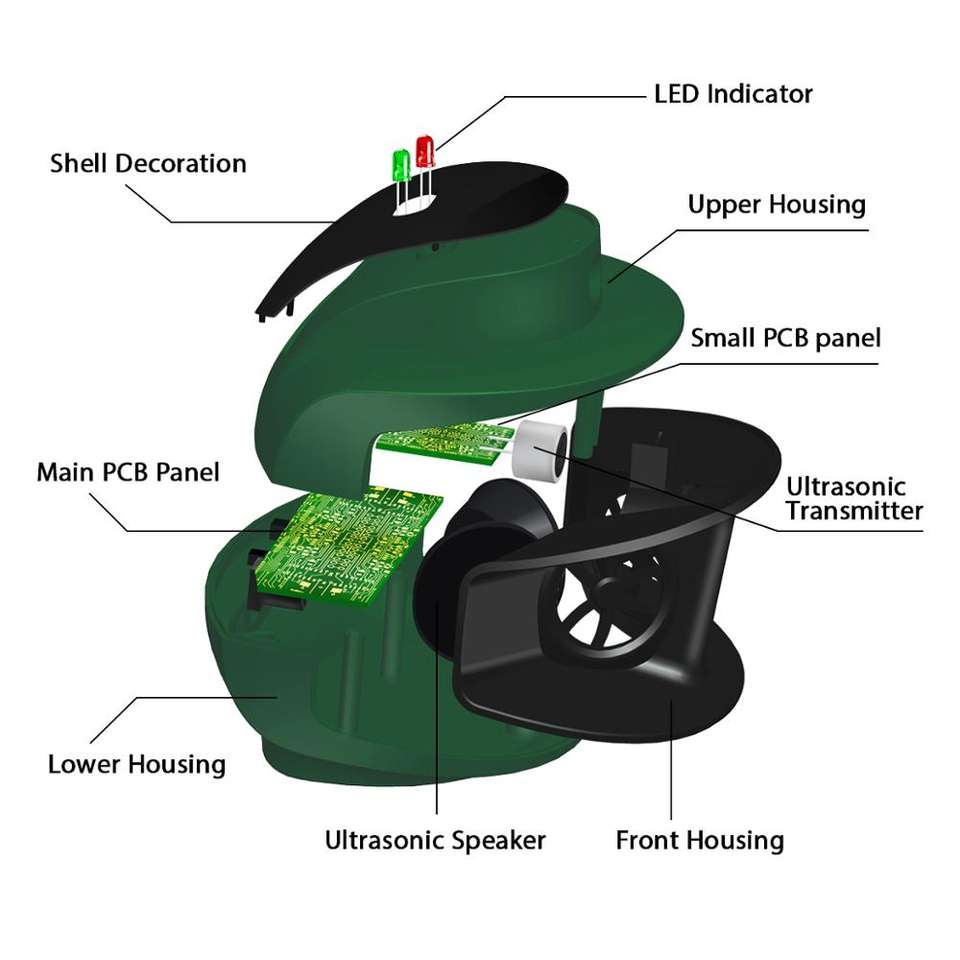 LED Indicator

Shell Decoration

Upper Housing

Small PCB panel

Main PCB Panel

Ultrasonic Transmitter

Lower Housing

Ultrasonic Speaker

Front Housing