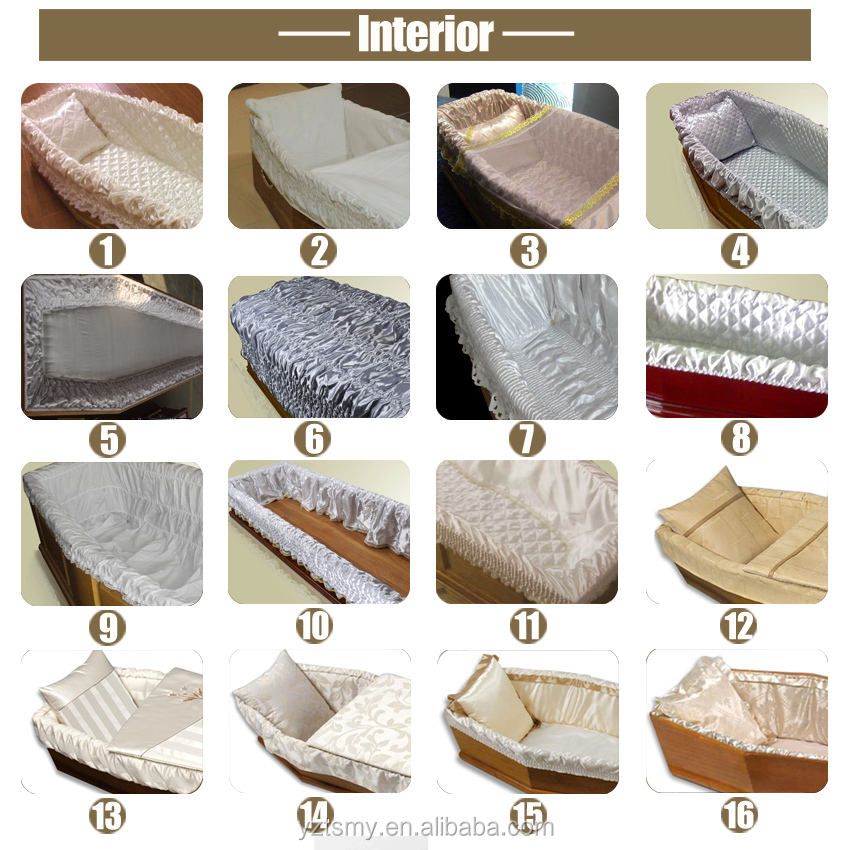 Interior

1 2 3 4

5 6 7 8

9 10 11 12

13 14 15 16

yztsmy.en.alibaba.com