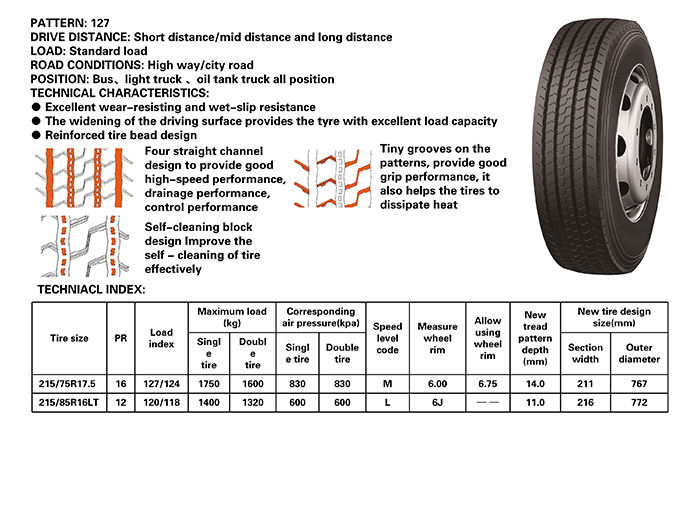 PATTERN: 127
DRIVE DISTANCE: Short distance/mid distance and long distance
LOAD: Standard load
ROAD CONDITIONS: High way/city road
POSITION: Bus、light truck 、oil tank truck all position
TECHNICAL CHARACTERISTICS:
● Excellent wear-resisting and wet-slip resistance
● The widening of the driving surface provides the tyre with excellent load capacity
● Reinforced tire bead design

Four straight channel design to provide good high-speed performance, drainage performance, control performance

Tiny grooves on the patterns, provide good grip performance, it also helps the tires to dissipate heat

Self-cleaning block design Improve the self - cleaning of tire effectively

TECHNIACL INDEX:

| Tire size | PR | Load index | Maximum load (kg) Single tire | Maximum load (kg) Double tire | Corresponding air pressure(kpa) Single tire | Corresponding air pressure(kpa) Double tire | Speed level code | Measure wheel rim | Allow using wheel rim | New tread pattern depth (mm) | New tire design size(mm) Section width | New tire design size(mm) Outer diameter |
|---|---|---|---|---|---|---|---|---|---|---|---|---|
| 215/75R17.5 | 16 | 127/124 | 1750 | 1600 | 830 | 830 | M | 6.00 | 6.75 | 14.0 | 211 | 767 |
| 215/85R16LT | 12 | 120/118 | 1400 | 1320 | 600 | 600 | L | 6J | —— | 11.0 | 216 | 772 |