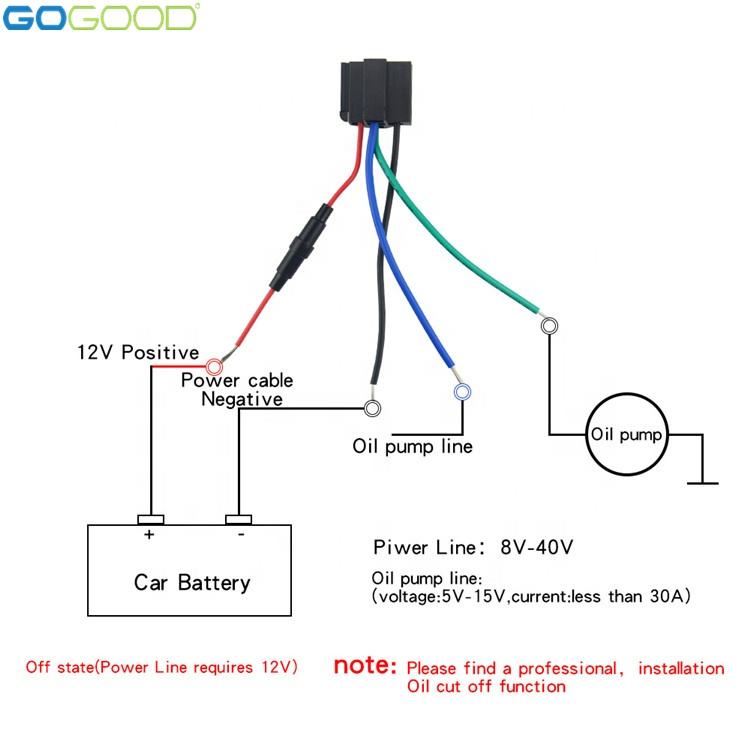 GOGOOD

12V Positive

Power cable
Negative

Oil pump line

Oil pump

+

-

Car Battery

Piwer Line: 8V-40V

Oil pump line:
(voltage:5V-15V,current:less than 30A)

Off state(Power Line requires 12V)

note: Please find a professional, installation
Oil cut off function