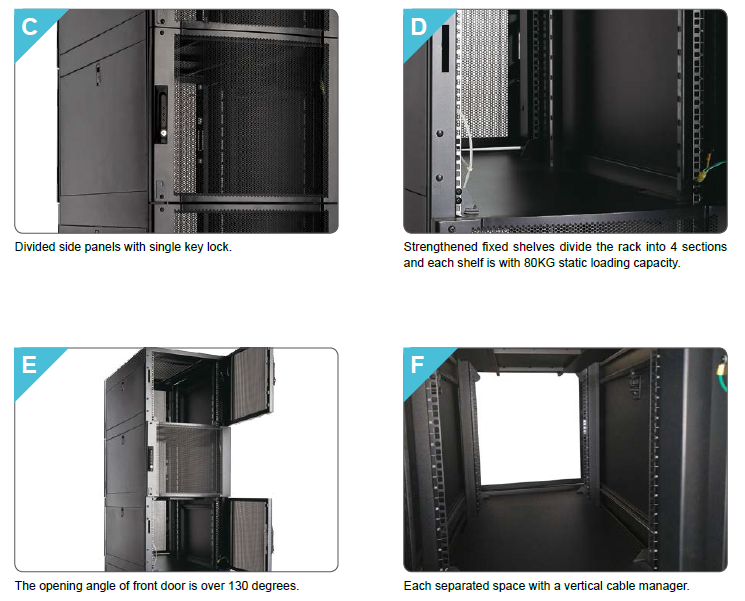 C

Divided side panels with single key lock.

D

Strengthened fixed shelves divide the rack into 4 sections and each shelf is with 80KG static loading capacity.

E

The opening angle of front door is over 130 degrees.

F

Each separated space with a vertical cable manager.