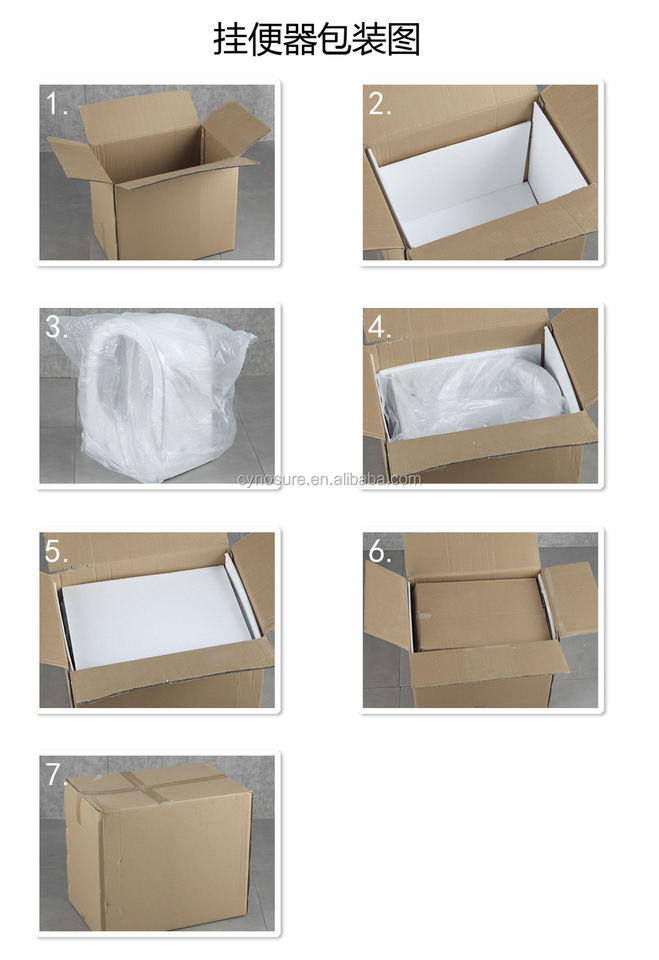 挂便器包装图

1.

2.

3.

4.

cynosure.en.alibaba.com

5.

6.

7.