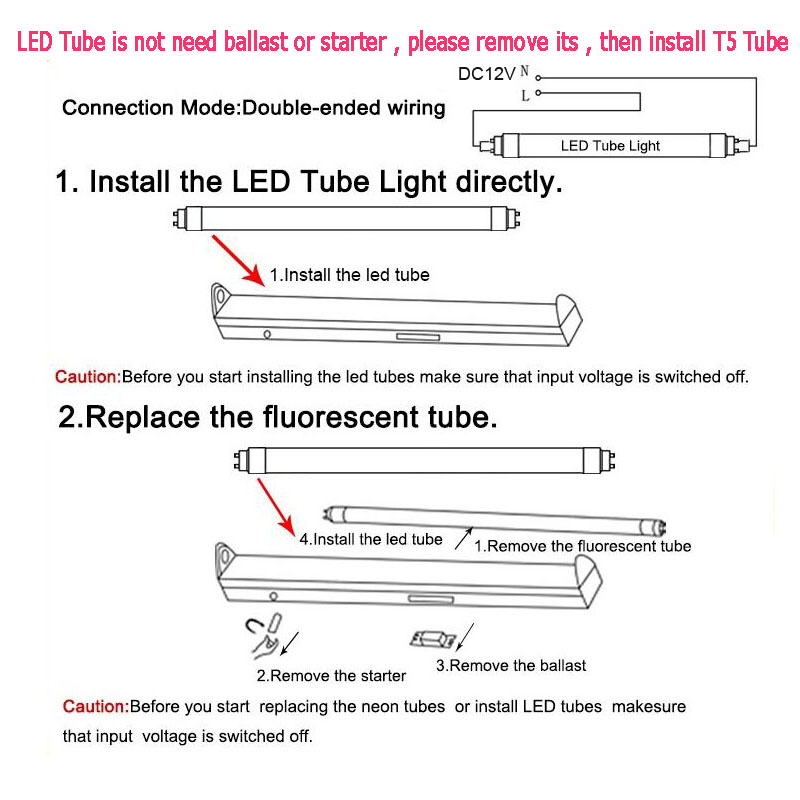 LED Tube is not need ballast or starter , please remove its , then install T5 Tube

DC12V N
L

Connection Mode:Double-ended wiring

LED Tube Light

1. Install the LED Tube Light directly.

1.Install the led tube

Caution:Before you start installing the led tubes make sure that input voltage is switched off.

2.Replace the fluorescent tube.

4.Install the led tube

1.Remove the fluorescent tube

2.Remove the starter

3.Remove the ballast

Caution:Before you start replacing the neon tubes or install LED tubes makesure that input voltage is switched off.