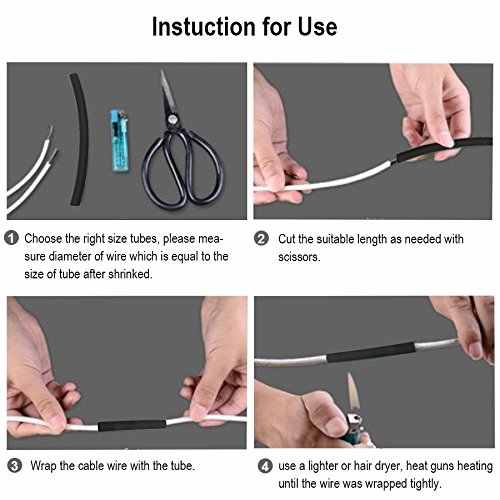 Instuction for Use

1 Choose the right size tubes, please measure diameter of wire which is equal to the size of tube after shrinked.

2 Cut the suitable length as needed with scissors.

3 Wrap the cable wire with the tube.

4 use a lighter or hair dryer, heat guns heating until the wire was wrapped tightly.