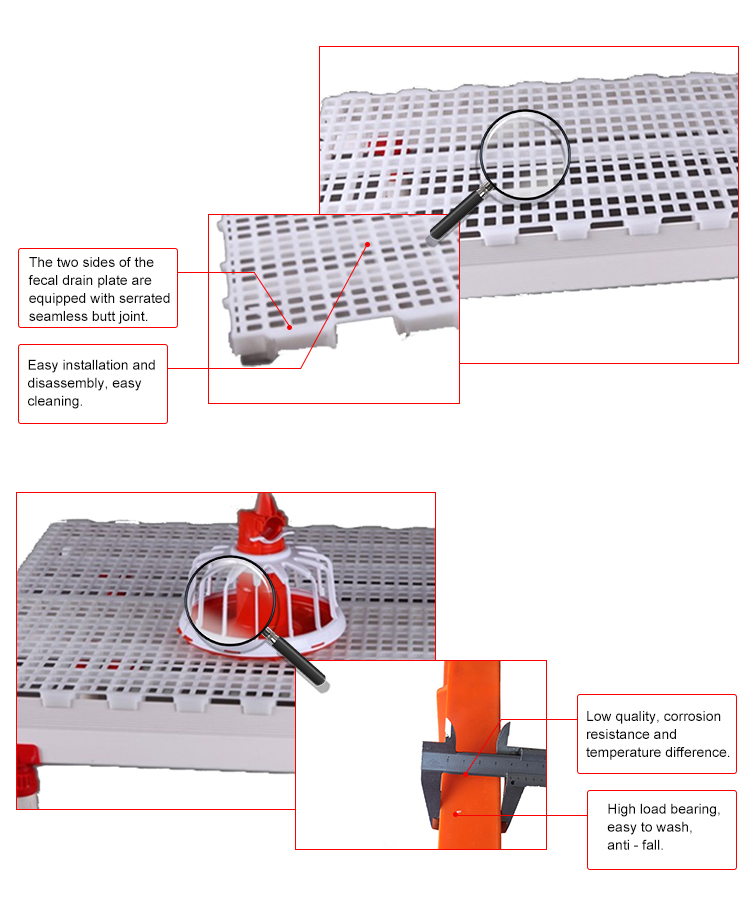 The two sides of the fecal drain plate are equipped with serrated seamless butt joint.

Easy installation and disassembly, easy cleaning.

Low quality, corrosion resistance and temperature difference.

High load bearing, easy to wash, anti - fall.