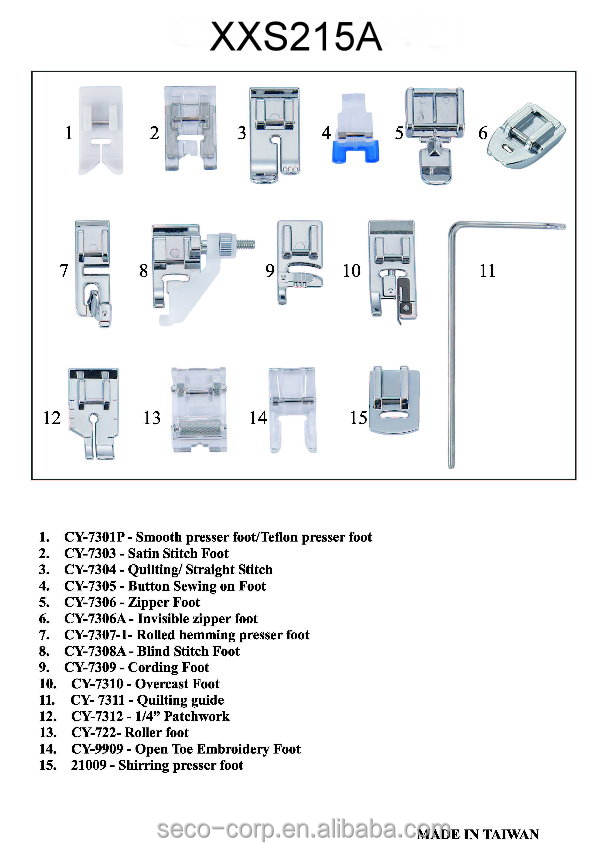 XXS215A

1 2 3 4 5 6

7 8 9 10 11

12 13 14 15

1. CY-7301P - Smooth presser foot/Teflon presser foot
2. CY-7303 - Satin Stitch Foot
3. CY-7304 - Quilting/ Straight Stitch
4. CY-7305 - Button Sewing on Foot
5. CY-7306 - Zipper Foot
6. CY-7306A - Invisible zipper foot
7. CY-7307-1- Rolled hemming presser foot
8. CY-7308A - Blind Stitch Foot
9. CY-7309 - Cording Foot
10. CY-7310 - Overcast Foot
11. CY- 7311 - Quilting guide
12. CY-7312 - 1/4" Patchwork
13. CY-722- Roller foot
14. CY-9909 - Open Toe Embroidery Foot
15. 21009 - Shirring presser foot

seco-corp.en.alibaba.com

MADE IN TAIWAN