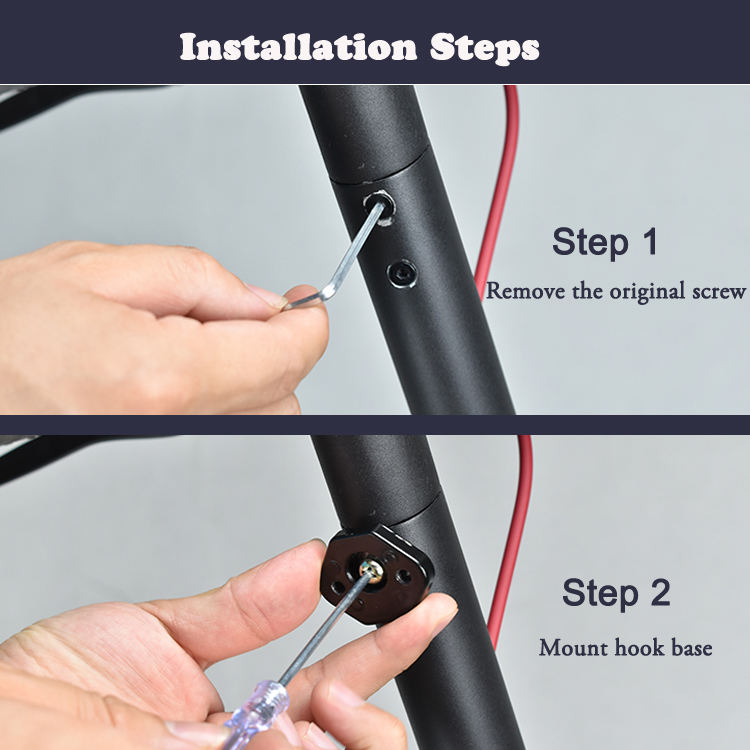 Installation Steps

Step 1

Remove the original screw

Step 2

Mount hook base