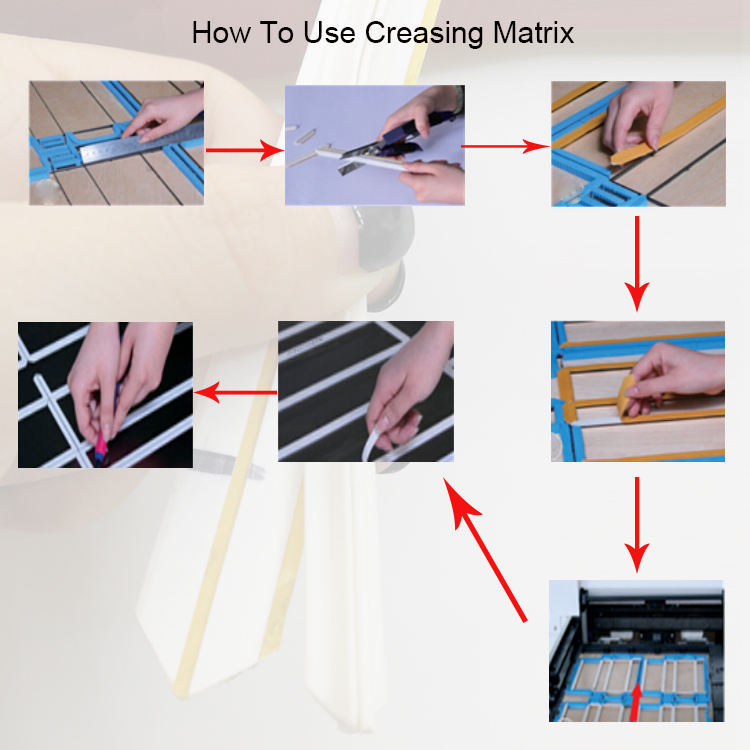 How To Use Creasing Matrix