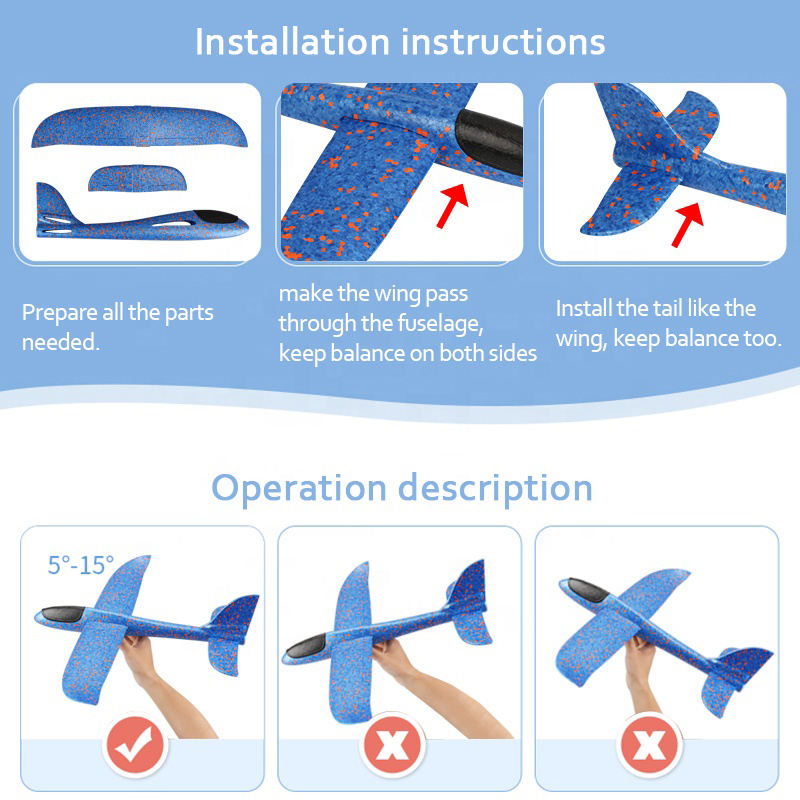 Installation instructions

Prepare all the parts needed.

make the wing pass through the fuselage, keep balance on both sides

Install the tail like the wing, keep balance too.

Operation description

5°-15°