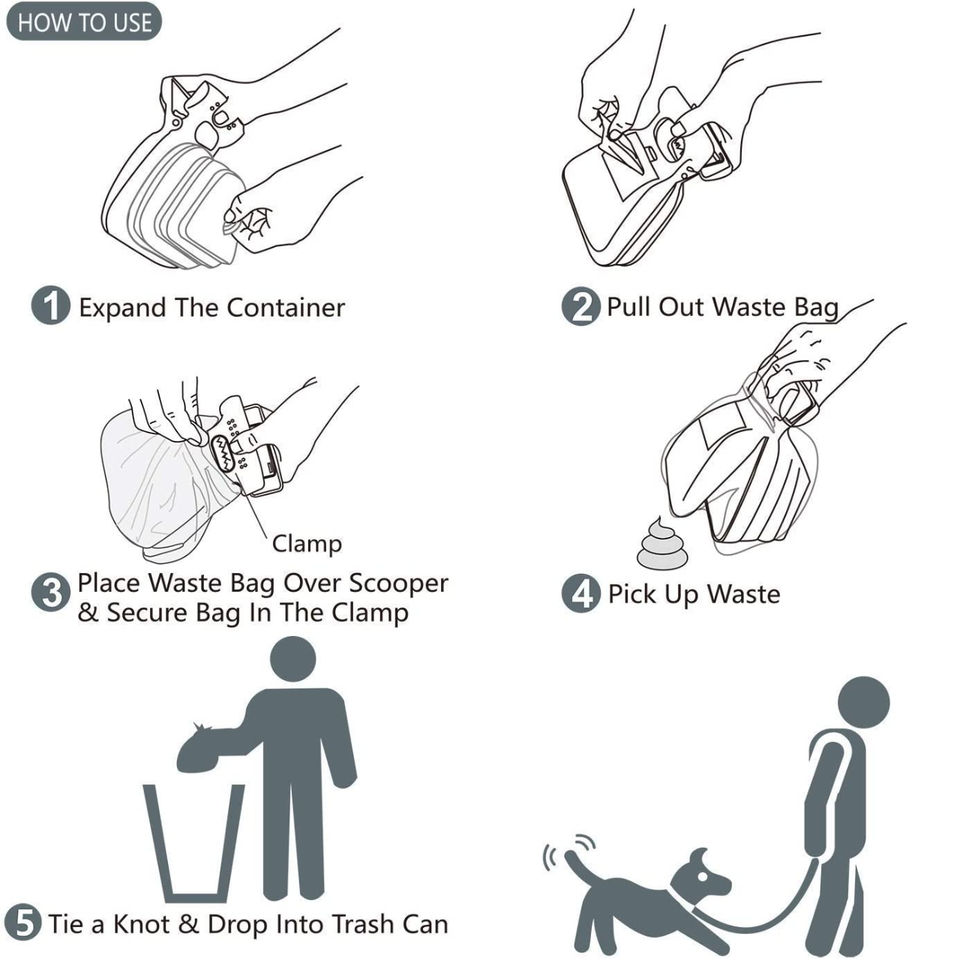 HOW TO USE

1 Expand The Container

2 Pull Out Waste Bag

Clamp

3 Place Waste Bag Over Scooper & Secure Bag In The Clamp

4 Pick Up Waste

5 Tie a Knot & Drop Into Trash Can