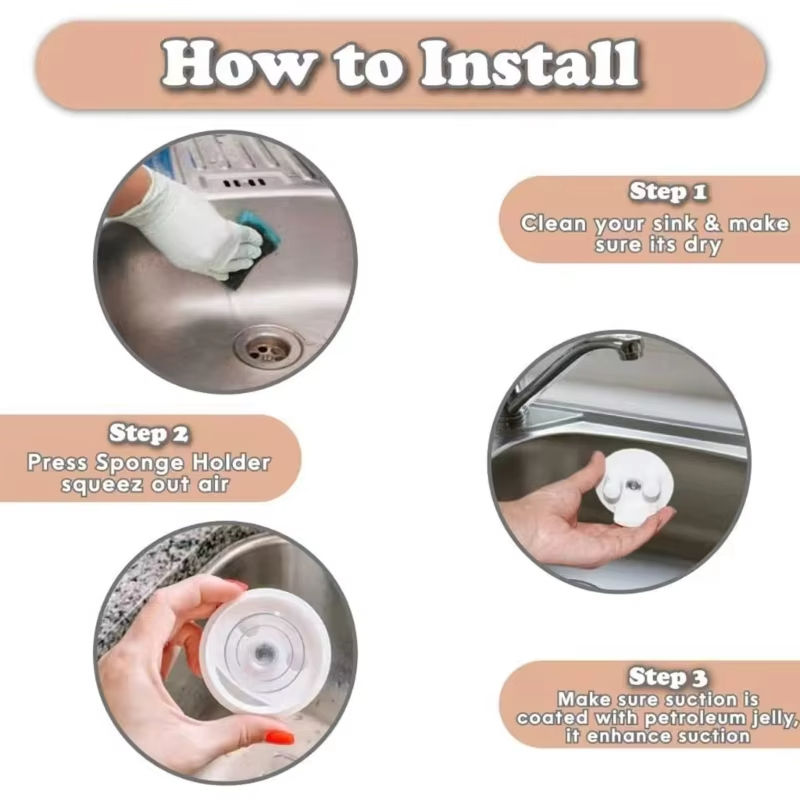 How to Install

Step 1
Clean your sink & make sure its dry

Step 2
Press Sponge Holder squeez out air

Step 3
Make sure suction is coated with petroleum jelly, it enhance suction