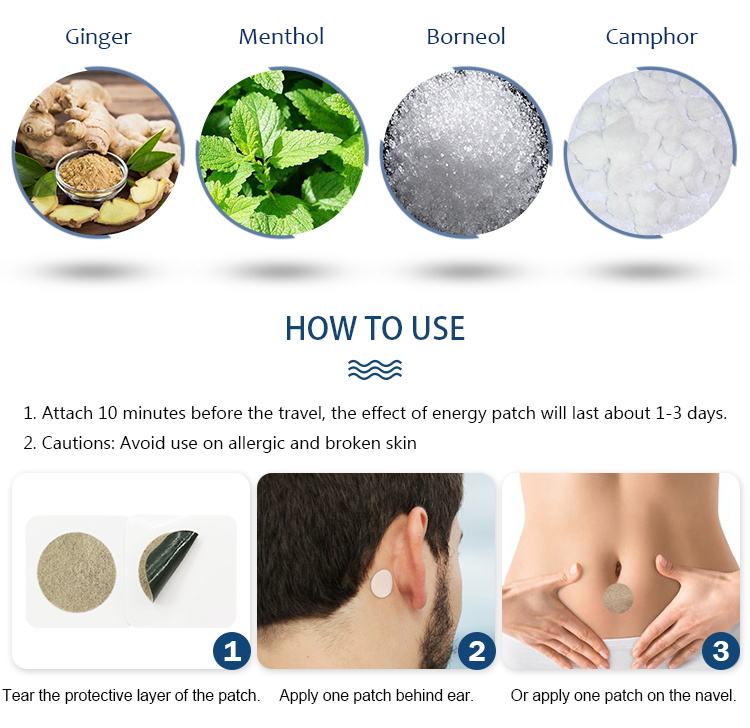 Ginger
Menthol
Borneol
Camphor

HOW TO USE

1. Attach 10 minutes before the travel, the effect of energy patch will last about 1-3 days.
2. Cautions: Avoid use on allergic and broken skin

1
Tear the protective layer of the patch.

2
Apply one patch behind ear.

3
Or apply one patch on the navel.