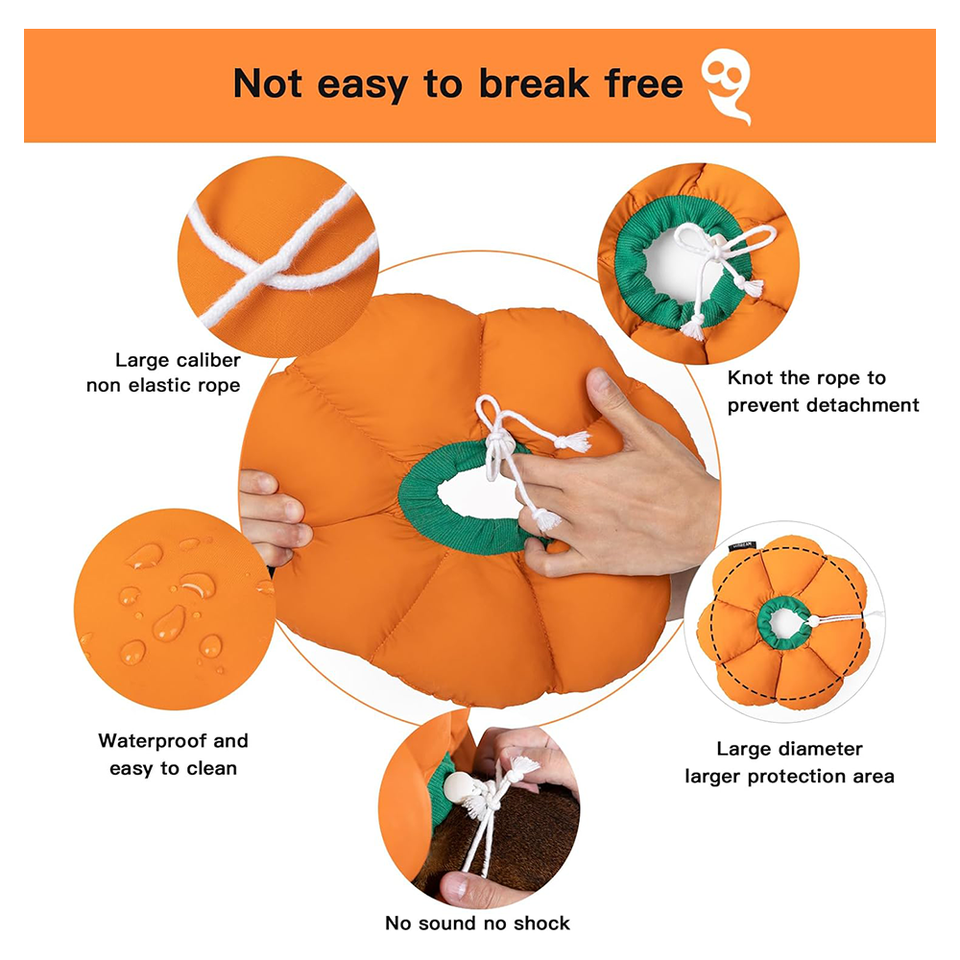 Not easy to break free

Large caliber non elastic rope

Knot the rope to prevent detachment

Waterproof and easy to clean

Large diameter larger protection area

No sound no shock