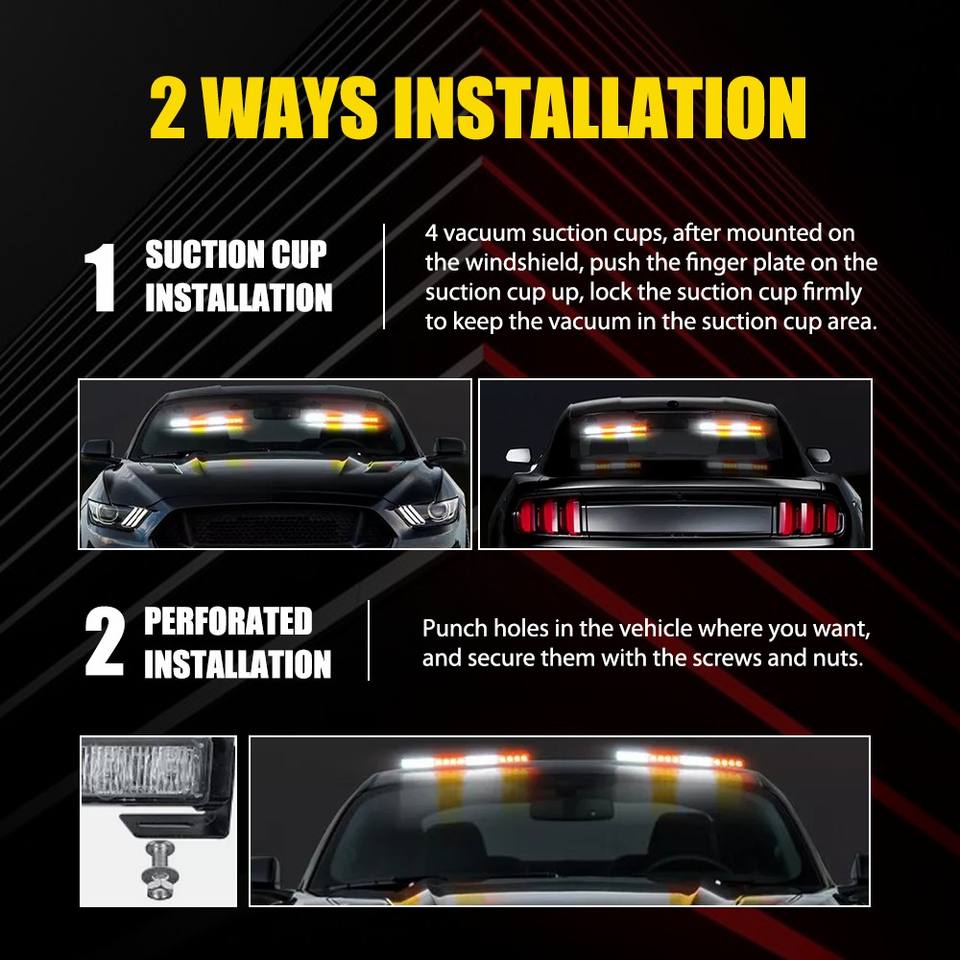 2 WAYS INSTALLATION

1 SUCTION CUP INSTALLATION

4 vacuum suction cups, after mounted on the windshield, push the finger plate on the suction cup up, lock the suction cup firmly to keep the vacuum in the suction cup area.

2 PERFORATED INSTALLATION

Punch holes in the vehicle where you want, and secure them with the screws and nuts.