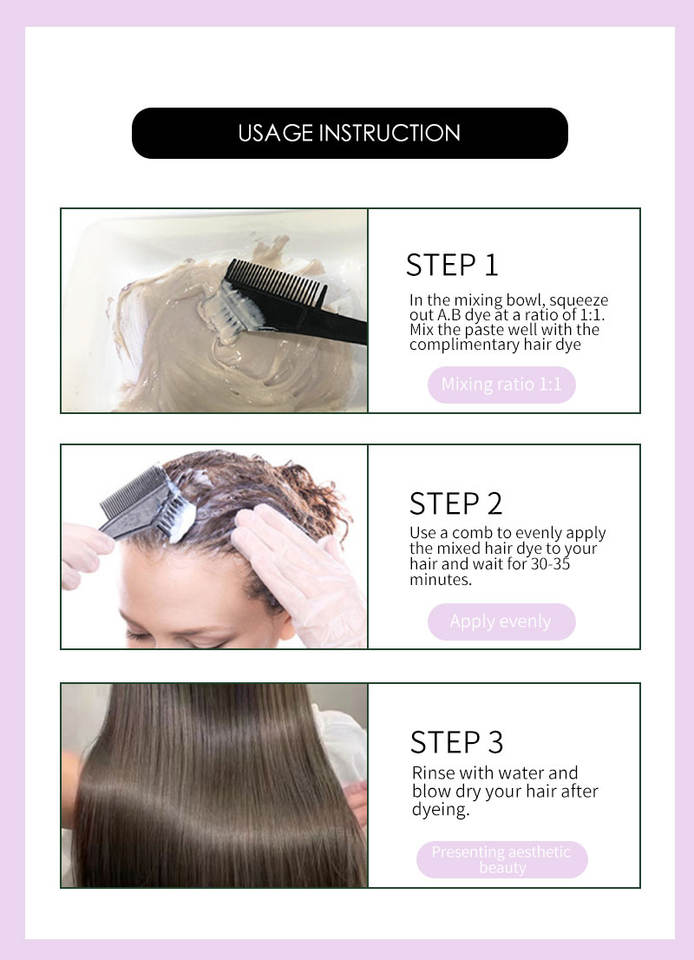 USAGE INSTRUCTION

STEP 1

In the mixing bowl, squeeze out A.B dye at a ratio of 1:1. Mix the paste well with the complimentary hair dye

Mixing ratio 1:1

STEP 2

Use a comb to evenly apply the mixed hair dye to your hair and wait for 30-35 minutes.

Apply evenly

STEP 3

Rinse with water and blow dry your hair after dyeing.

Presenting aesthetic beauty