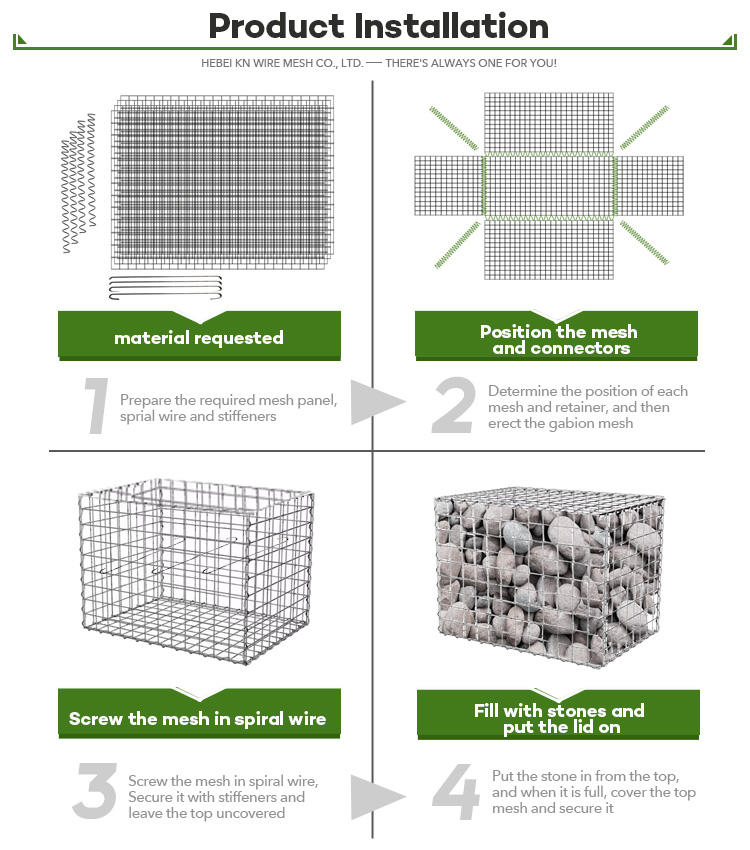 Product Installation

HEBEI KN WIRE MESH CO., LTD. — THERE'S ALWAYS ONE FOR YOU!

material requested

1 Prepare the required mesh panel, sprial wire and stiffeners

Position the mesh and connectors

2 Determine the position of each mesh and retainer, and then erect the gabion mesh

Screw the mesh in spiral wire

3 Screw the mesh in spiral wire, Secure it with stiffeners and leave the top uncovered

Fill with stones and put the lid on

4 Put the stone in from the top, and when it is full, cover the top mesh and secure it