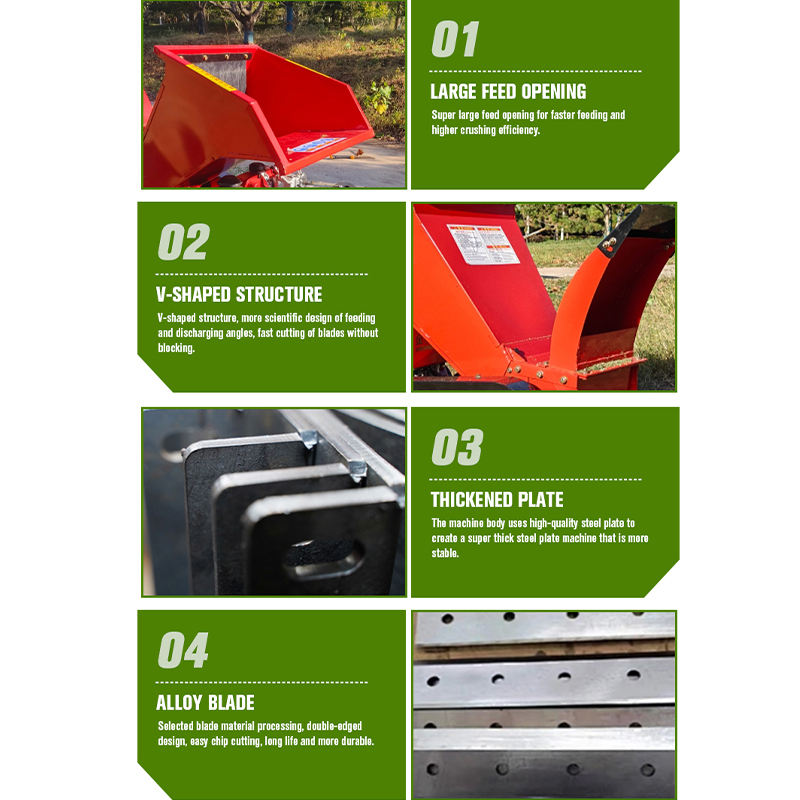 01

LARGE FEED OPENING

Super large feed opening for faster feeding and higher crushing efficiency.

02

V-SHAPED STRUCTURE

V-shaped structure, more scientific design of feeding and discharging angles, fast cutting of blades without blocking.

03

THICKENED PLATE

The machine body uses high-quality steel plate to create a super thick steel plate machine that is more stable.

04

ALLOY BLADE

Selected blade material processing, double-edged design, easy chip cutting, long life and more durable.