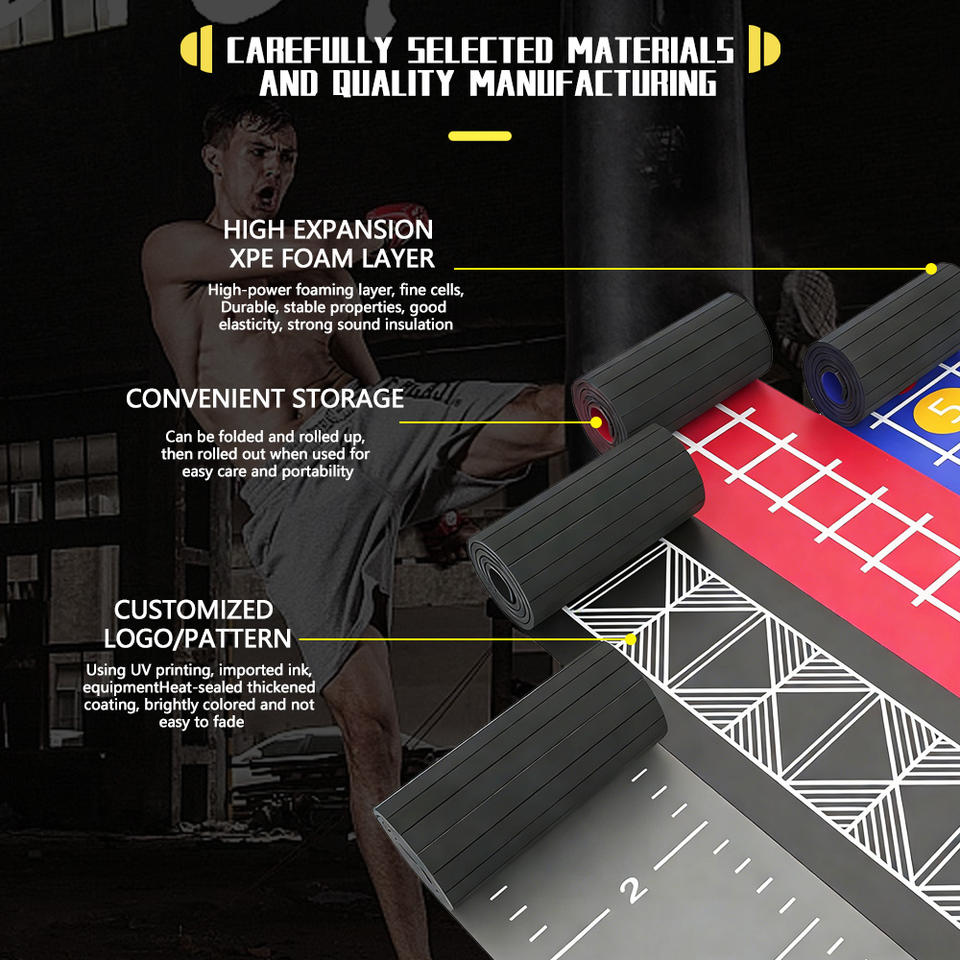 CAREFULLY SELECTED MATERIALS AND QUALITY MANUFACTURING

HIGH EXPANSION XPE FOAM LAYER

High-power foaming layer, fine cells, Durable, stable properties, good elasticity, strong sound insulation

CONVENIENT STORAGE

Can be folded and rolled up, then rolled out when used for easy care and portability

CUSTOMIZED LOGO/PATTERN

Using UV printing, imported ink, equipmentHeat-sealed thickened coating, brightly colored and not easy to fade

5

2