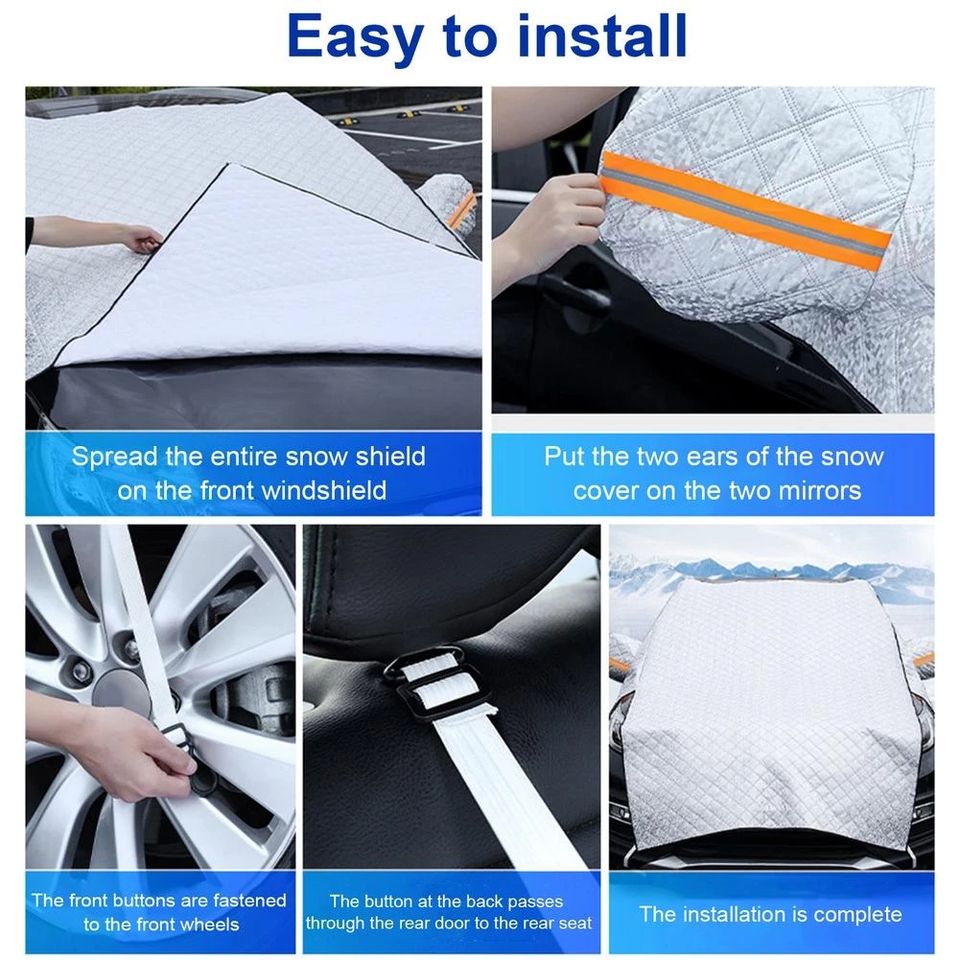 Easy to install

Spread the entire snow shield on the front windshield

Put the two ears of the snow cover on the two mirrors

The front buttons are fastened to the front wheels

The button at the back passes through the rear door to the rear seat

The installation is complete