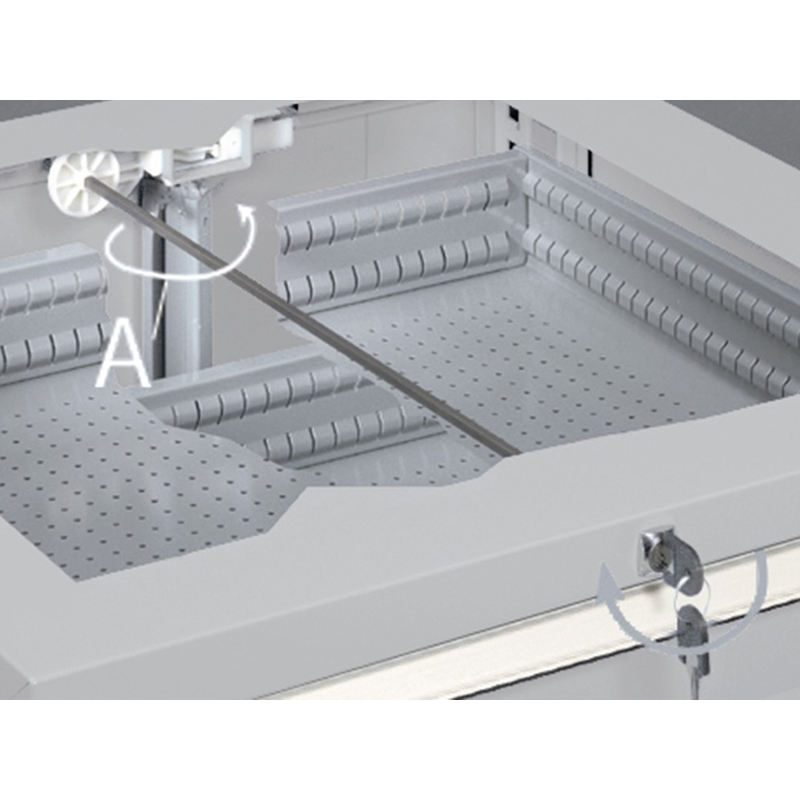 A