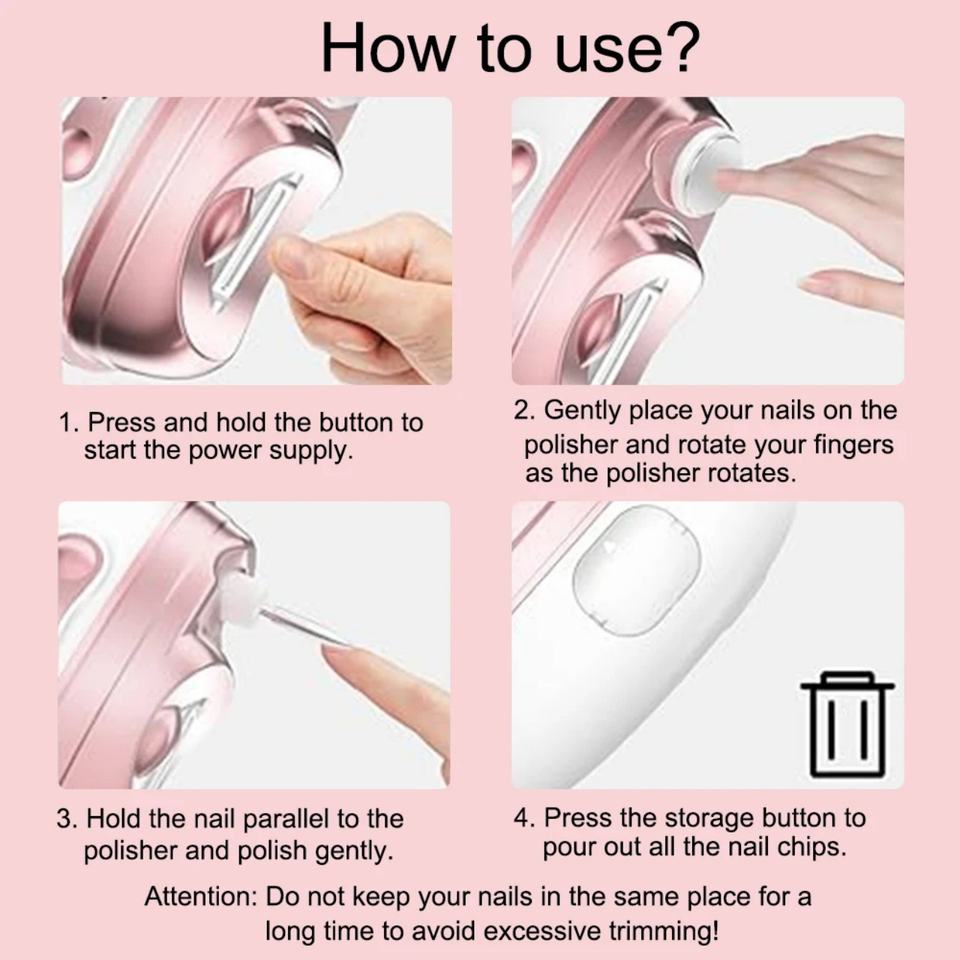 How to use?

1. Press and hold the button to start the power supply.

2. Gently place your nails on the polisher and rotate your fingers as the polisher rotates.

3. Hold the nail parallel to the polisher and polish gently.

4. Press the storage button to pour out all the nail chips.

Attention: Do not keep your nails in the same place for a long time to avoid excessive trimming!