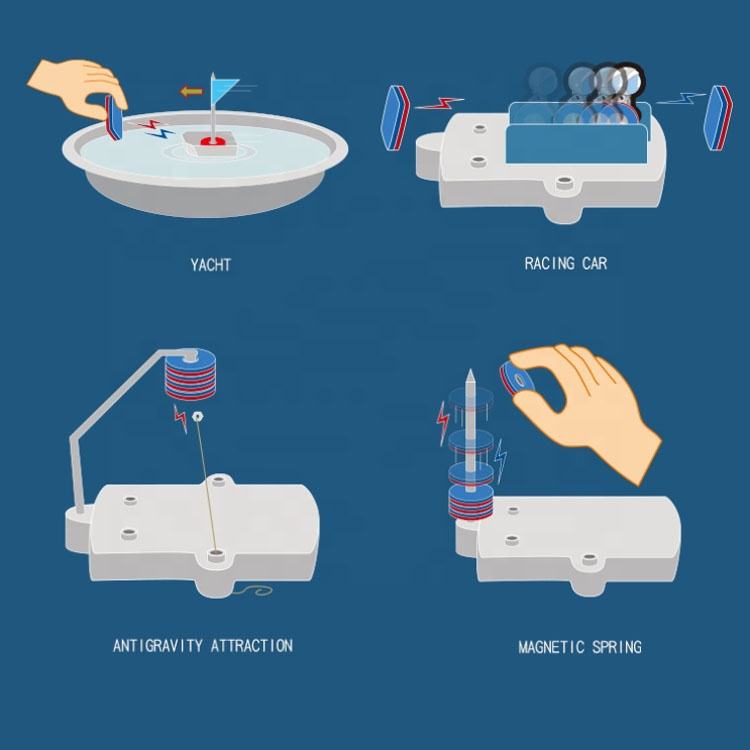 YACHT

RACING CAR

ANTIGRAVITY ATTRACTION

MAGNETIC SPRING