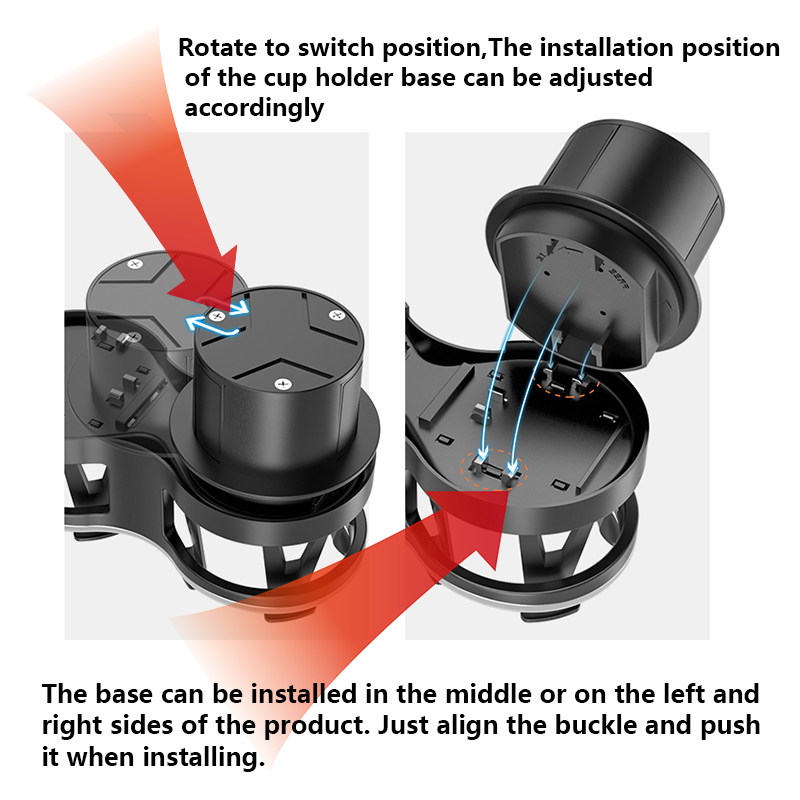 Rotate to switch position,The installation position of the cup holder base can be adjusted accordingly

The base can be installed in the middle or on the left and right sides of the product. Just align the buckle and push it when installing.