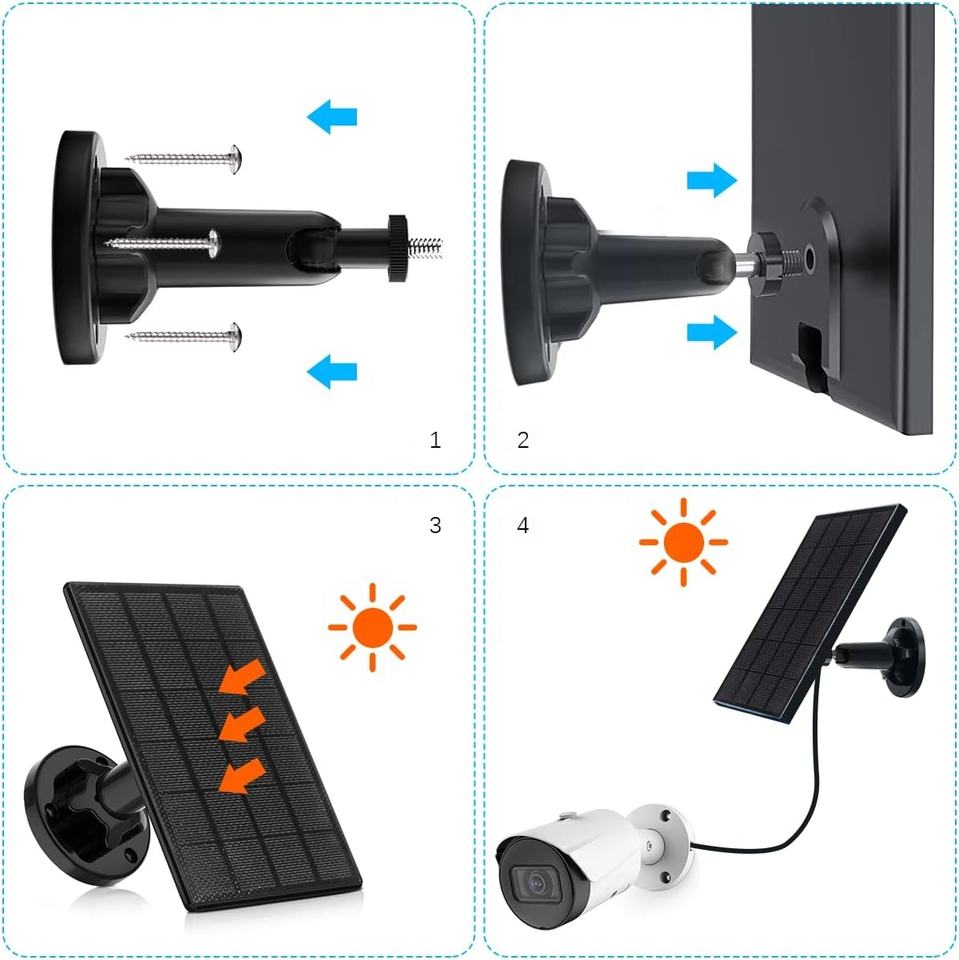 1

2

3

4