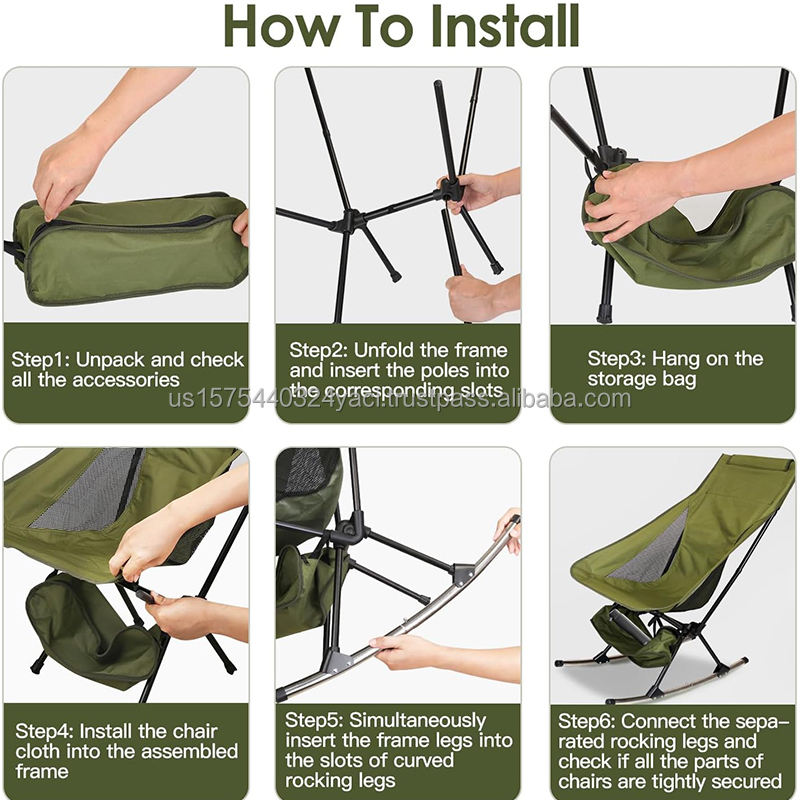 How To Install

Step1: Unpack and check all the accessories

Step2: Unfold the frame and insert the poles into the corresponding slots

Step3: Hang on the storage bag

us1575440324yaci.trustpass.alibaba.com

Step4: Install the chair cloth into the assembled frame

Step5: Simultaneously insert the frame legs into the slots of curved rocking legs

Step6: Connect the separated rocking legs and check if all the parts of chairs are tightly secured