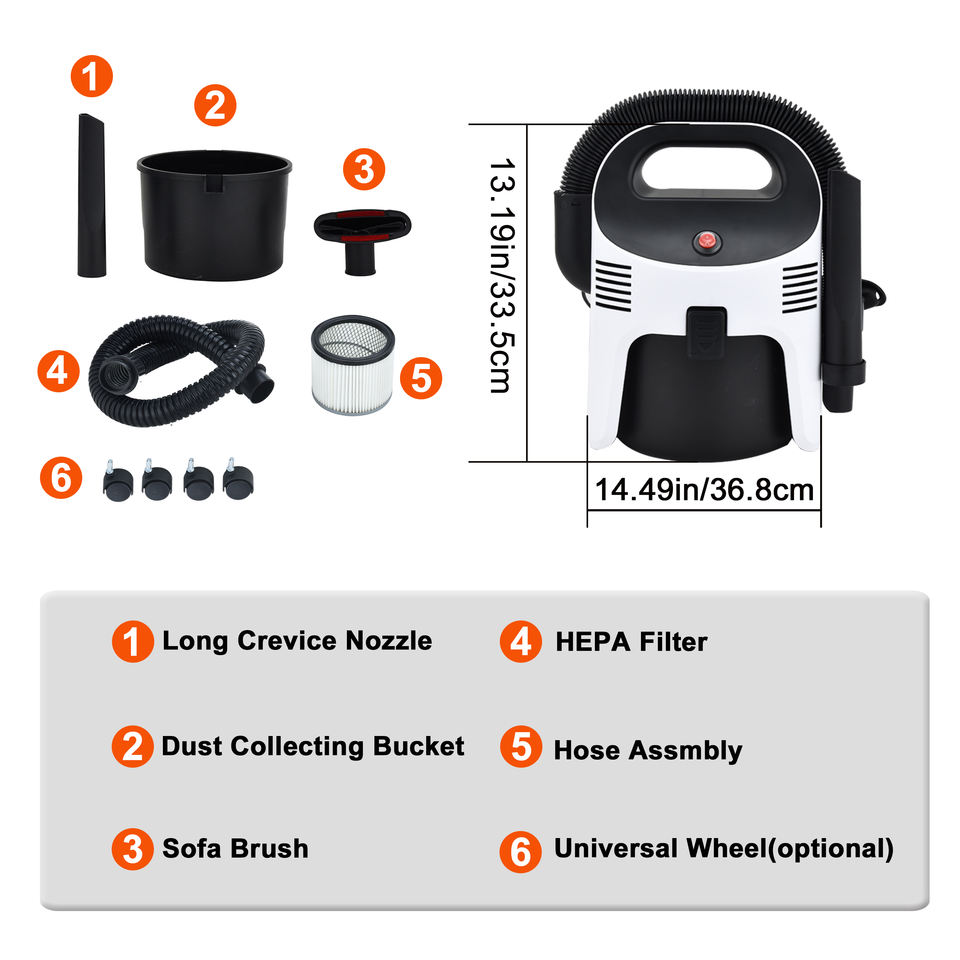 1

2

3

4

5

6

13.19in/33.5cm

14.49in/36.8cm

1 Long Crevice Nozzle

2 Dust Collecting Bucket

3 Sofa Brush

4 HEPA Filter

5 Hose Assmbly

6 Universal Wheel(optional)