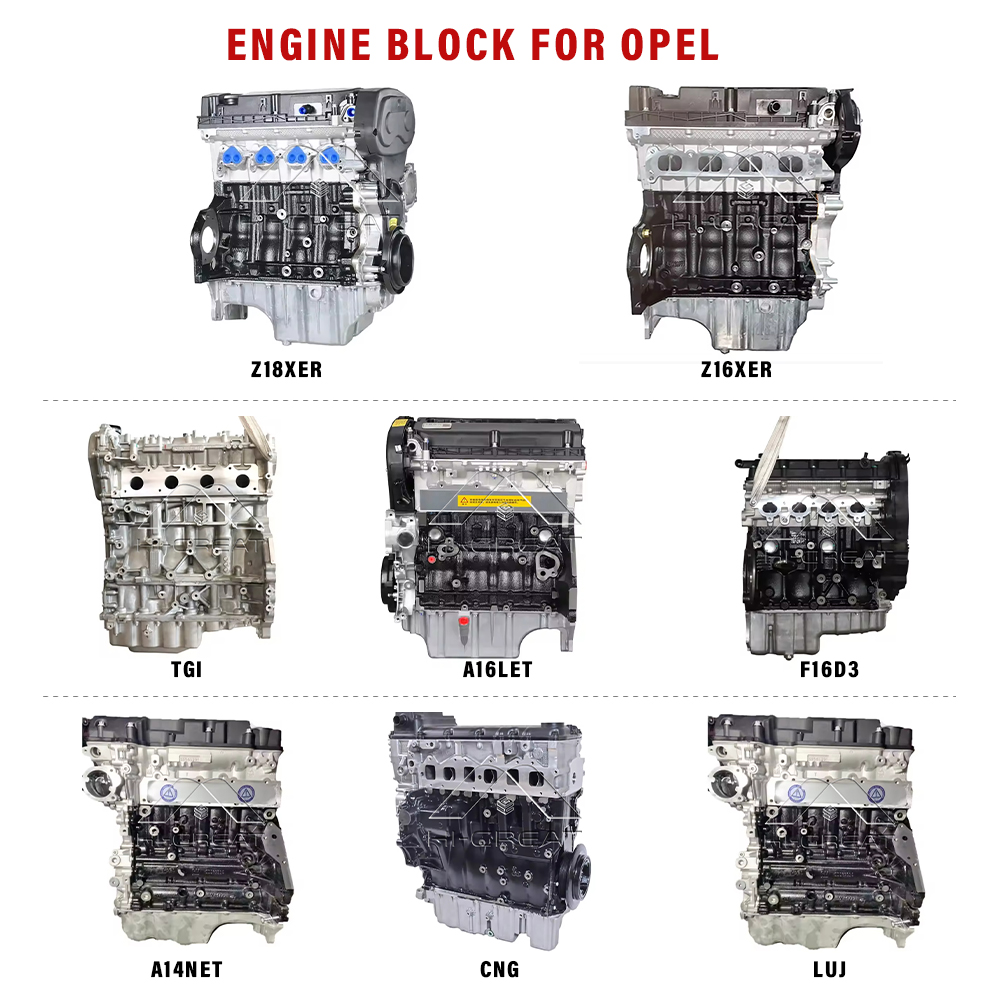 ENGINE BLOCK FOR OPEL

Z18XER

Z16XER

TGI

A16LET

F16D3

A14NET

CNG

LUJ