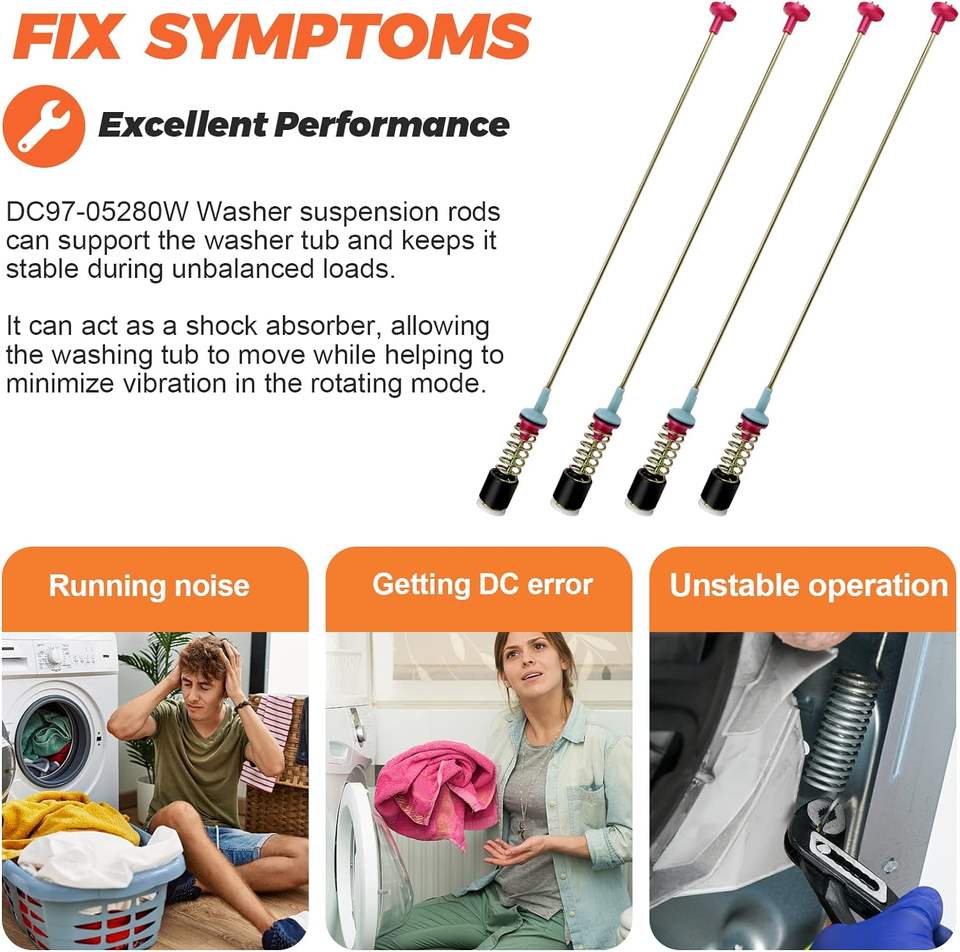 FIX SYMPTOMS

Excellent Performance

DC97-05280W Washer suspension rods can support the washer tub and keeps it stable during unbalanced loads.

It can act as a shock absorber, allowing the washing tub to move while helping to minimize vibration in the rotating mode.

Running noise

Getting DC error

Unstable operation