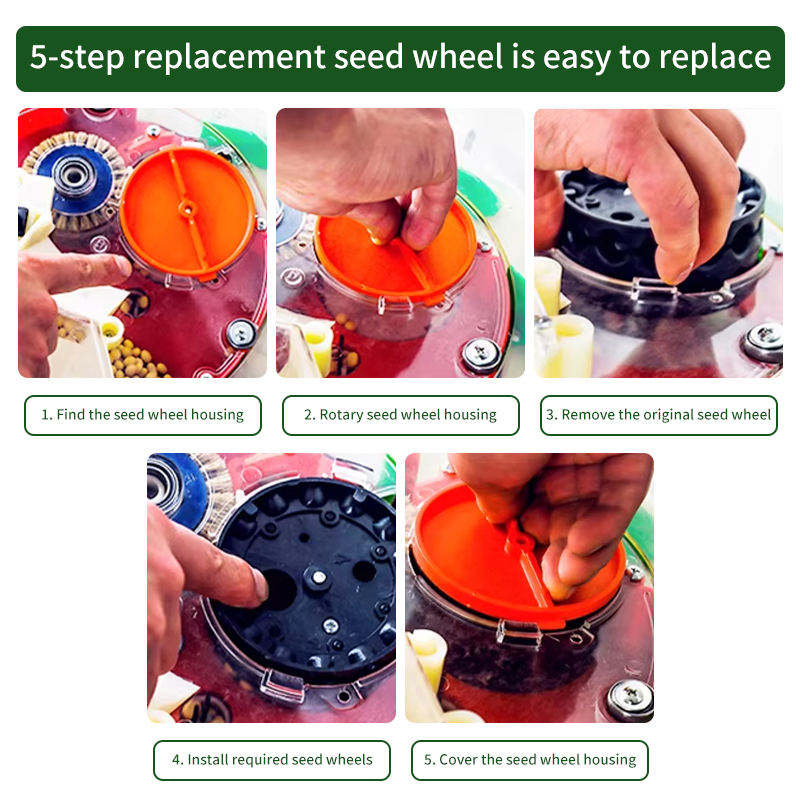 5-step replacement seed wheel is easy to replace

1. Find the seed wheel housing

2. Rotary seed wheel housing

3. Remove the original seed wheel

4. Install required seed wheels

5. Cover the seed wheel housing