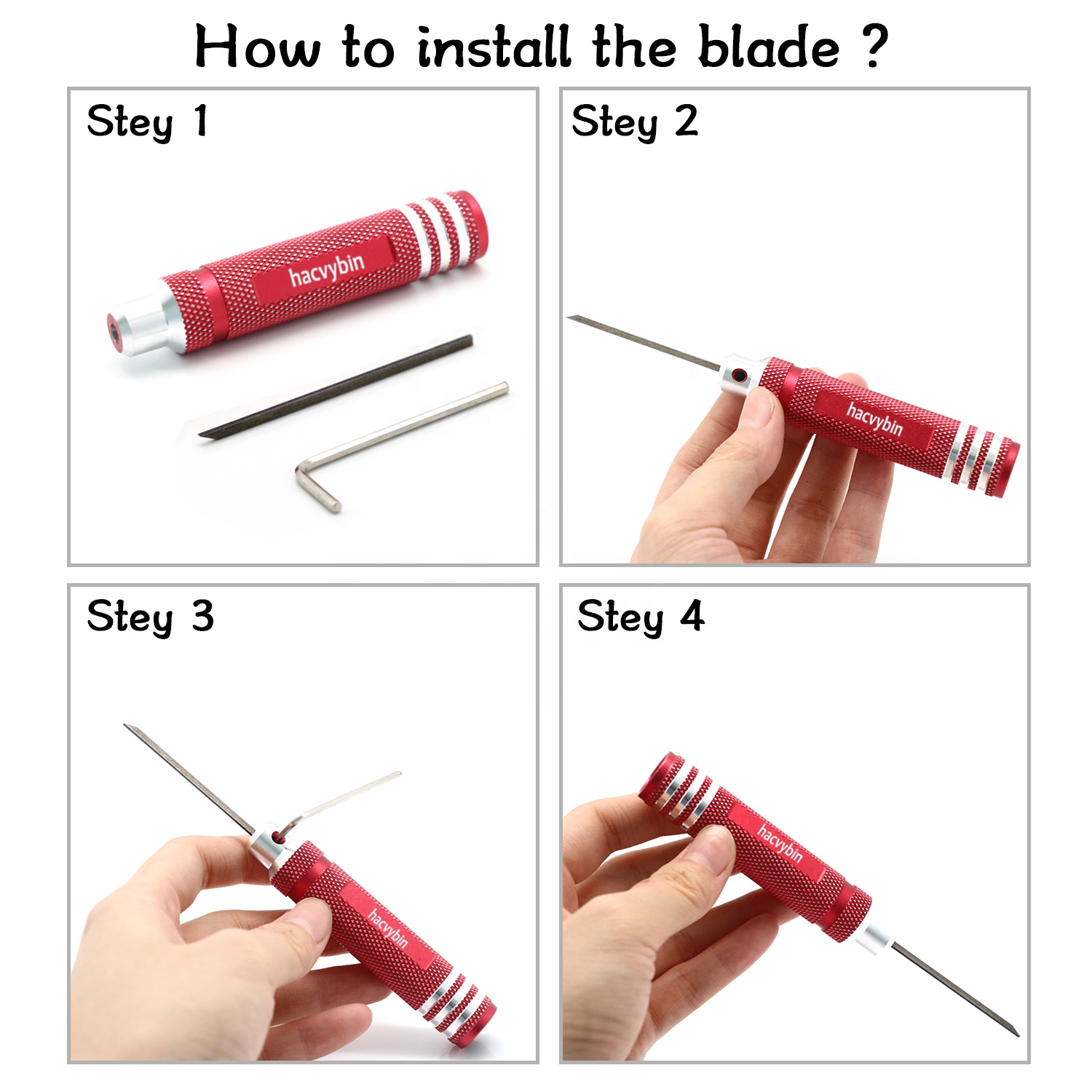 How to install the blade ?

Stey 1

hacvybin

Stey 2

hacvybin

Stey 3

hacvybin

Stey 4

hacvybin